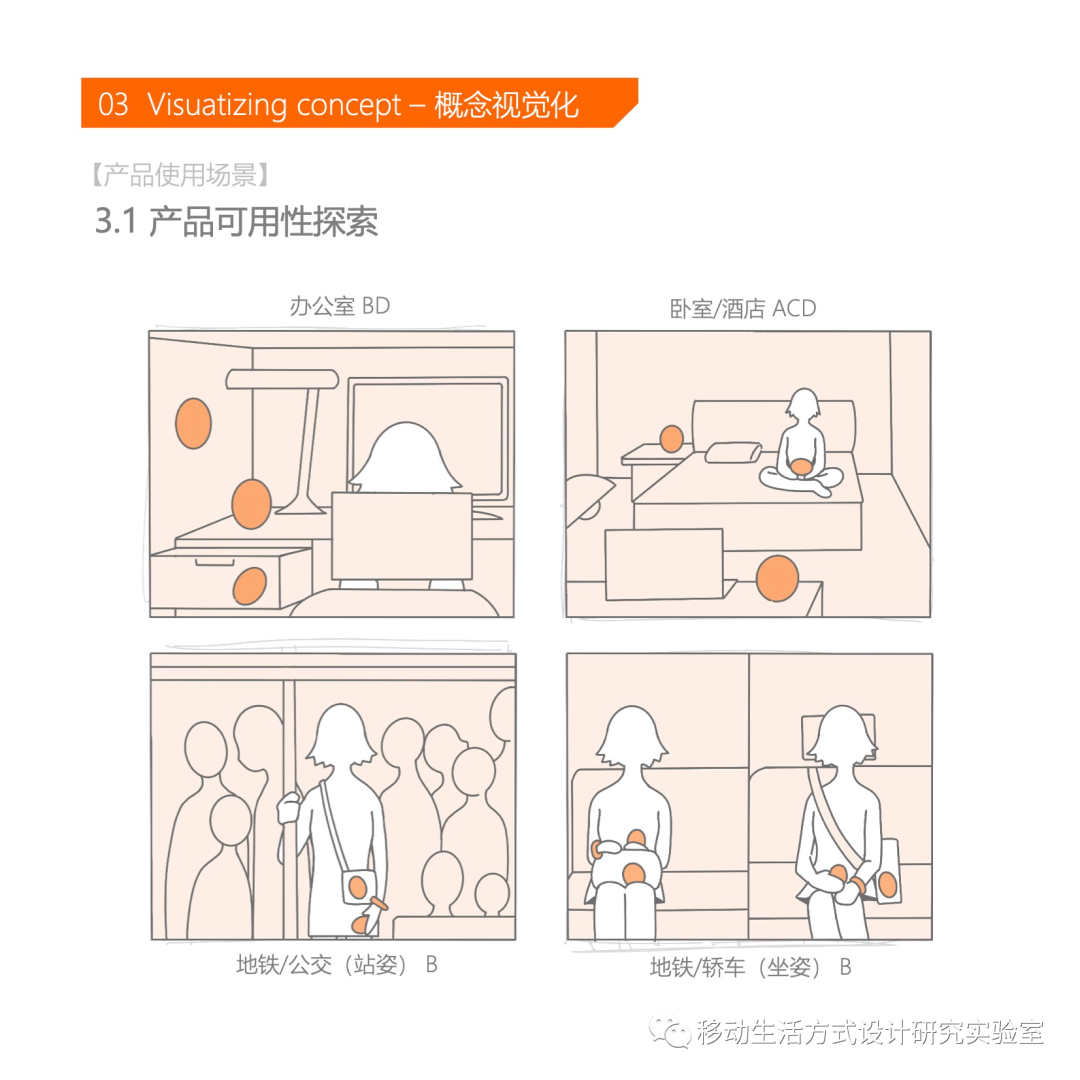 03 Visuatizing concept – 概念视觉化

【产品使用场景】

3.1 产品可用性探索

办公室 BD

卧室/酒店 ACD

地铁/公交（站姿） B

地铁/轿车（坐姿） B

移动生活方式设计研究实验室