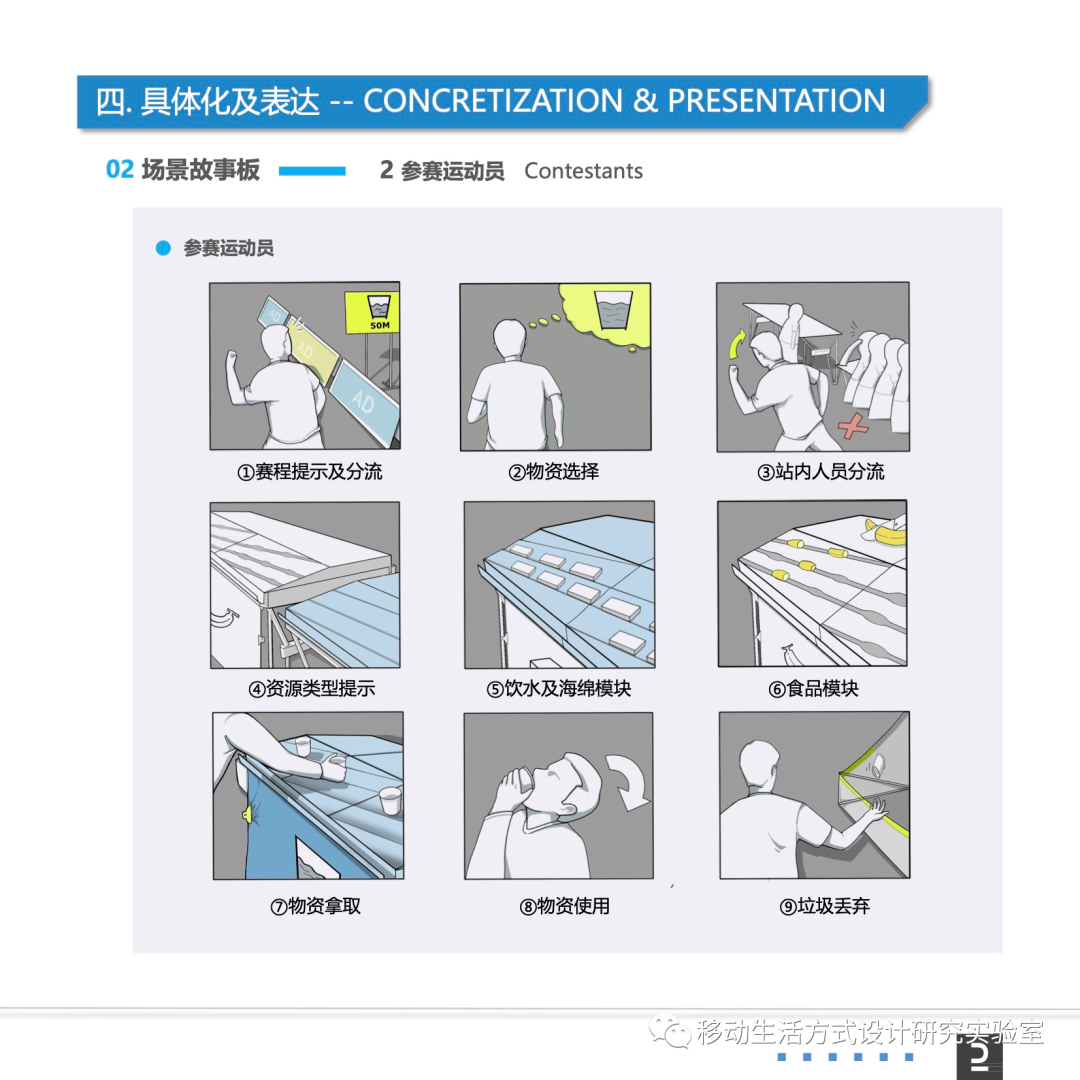 四. 具体化及表达 -- CONCRETIZATION & PRESENTATION

02 场景故事板 2 参赛运动员 Contestants

参赛运动员

AD
AD
AD
50M

①赛程提示及分流

②物资选择

③站内人员分流

④资源类型提示

⑤饮水及海绵模块

⑥食品模块

⑦物资拿取

⑧物资使用

⑨垃圾丢弃

移动生活方式设计研究实验室