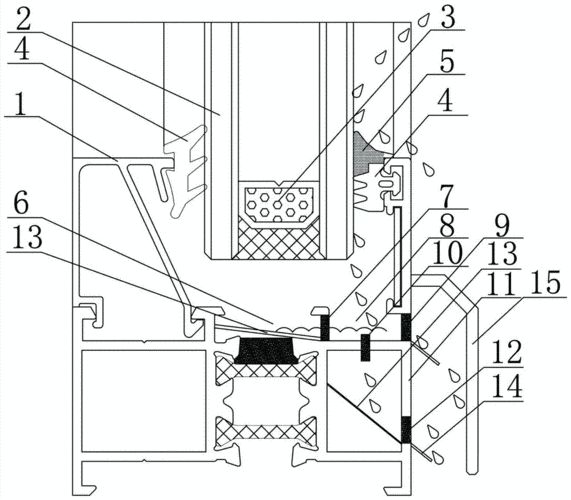 2
4
1
6
13
3
5
4
7
8
9
10
13
11
15
12
14