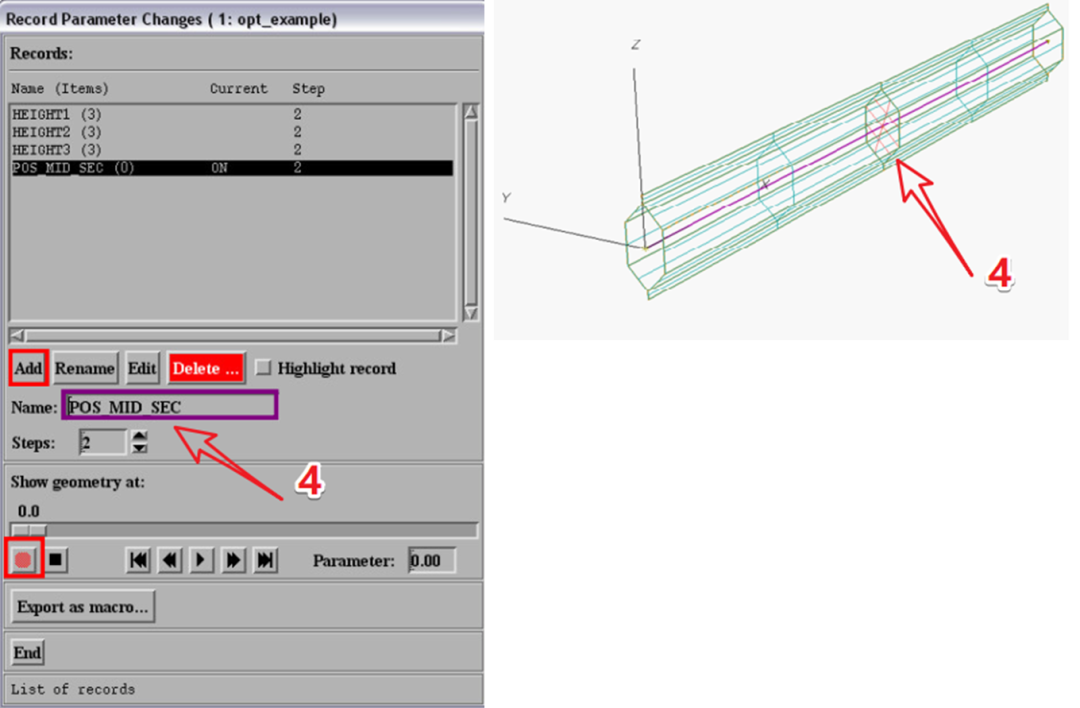 Record Parameter Changes ( 1: opt_example)

Records:

| Name (Items) | Current | Step |
|---|---|---|
| HEIGHT1 (3) | | 2 |
| HEIGHT2 (3) | | 2 |
| HEIGHT3 (3) | | 2 |
| POS_MID_SEC (0) | ON | 2 |

Add Rename Edit Delete ... Highlight record

Name: POS_MID_SEC

Steps: 2

4

Show geometry at:

0.0

Parameter: 0.00

Export as macro...

End

List of records

Z

Y

X

4