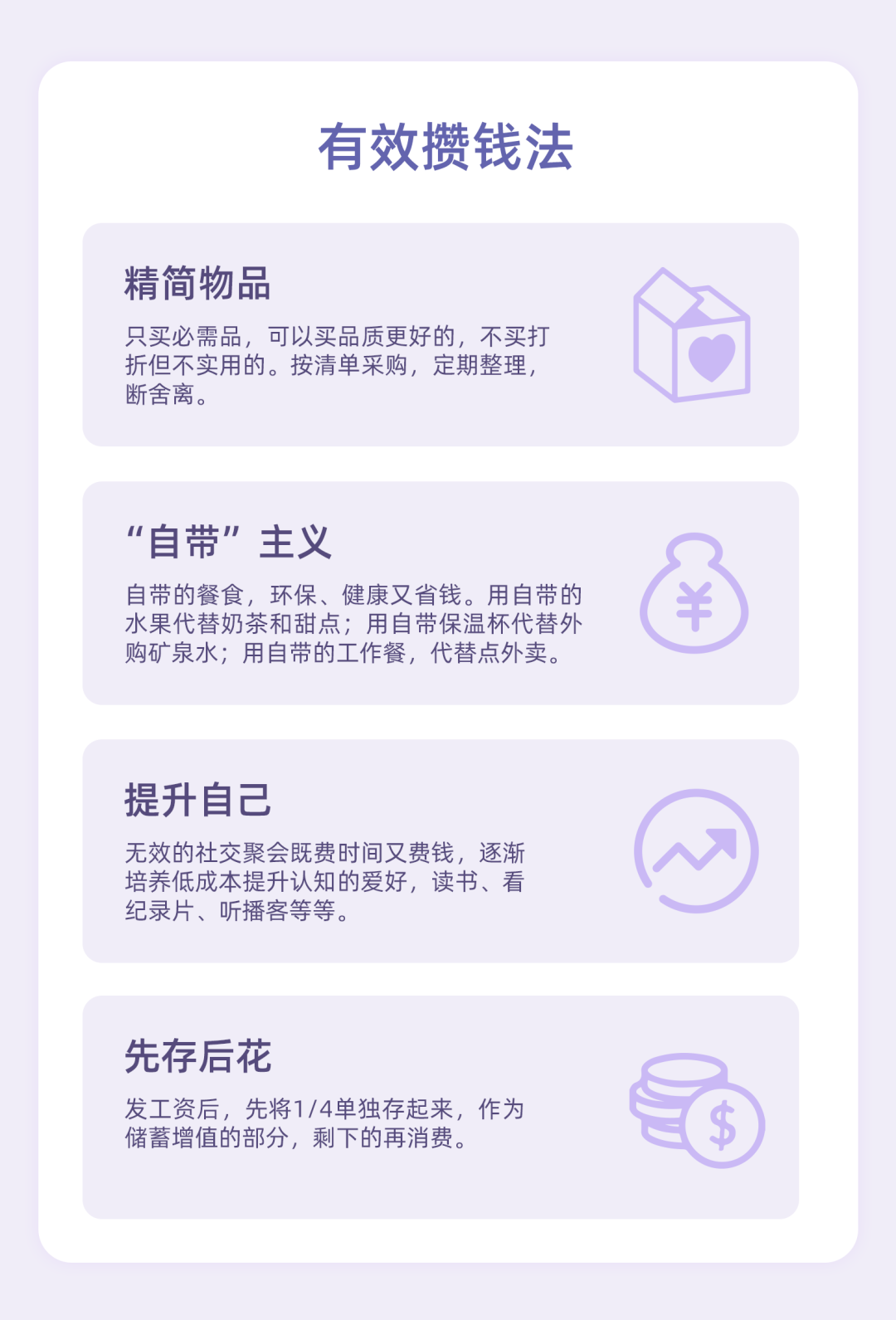 有效攒钱法

精简物品

只买必需品，可以买品质更好的，不买打折但不实用的。按清单采购，定期整理，断舍离。

“自带”主义

自带的餐食，环保、健康又省钱。用自带的水果代替奶茶和甜点；用自带保温杯代替外购矿泉水；用自带的工作餐，代替点外卖。

提升自己

无效的社交聚会既费时间又费钱，逐渐培养低成本提升认知的爱好，读书、看纪录片、听播客等等。

先存后花

发工资后，先将1/4单独存起来，作为储蓄增值的部分，剩下的再消费。