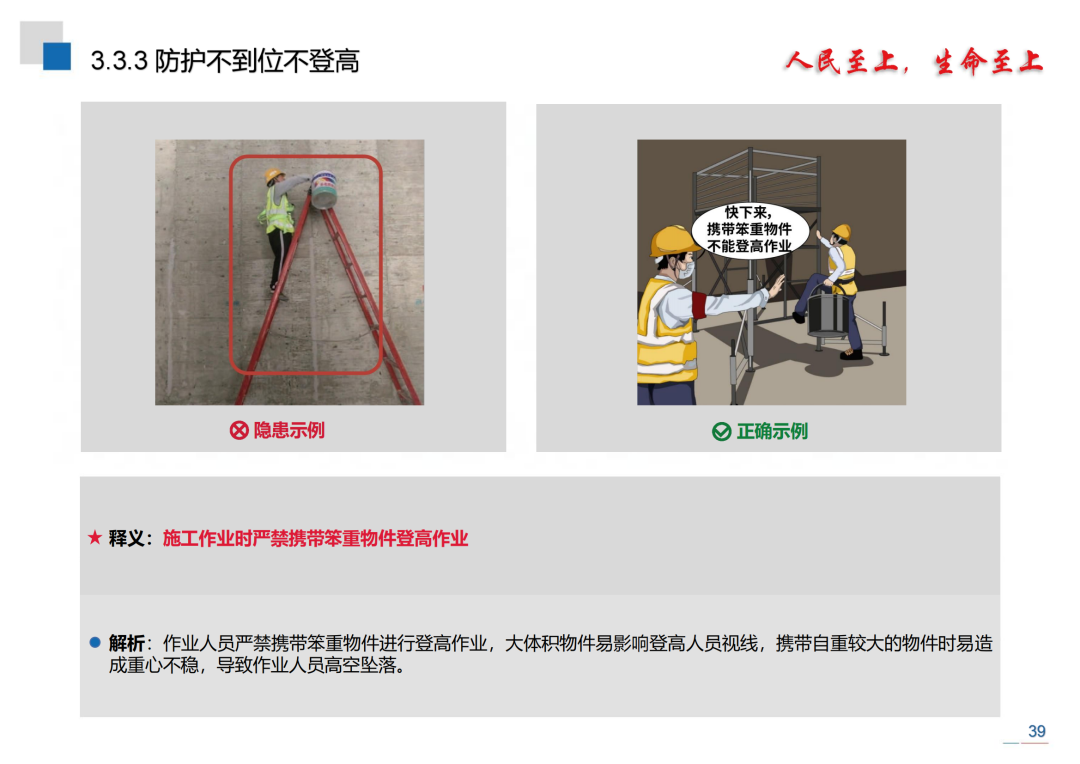 3.3.3 防护不到位不登高

人民至上，生命至上

隐患示例

快下来，携带笨重物件不能登高作业

正确示例

★ 释义：施工作业时严禁携带笨重物件登高作业

解析：作业人员严禁携带笨重物件进行登高作业，大体积物件易影响登高人员视线，携带自重较大的物件时易造成重心不稳，导致作业人员高空坠落。

39