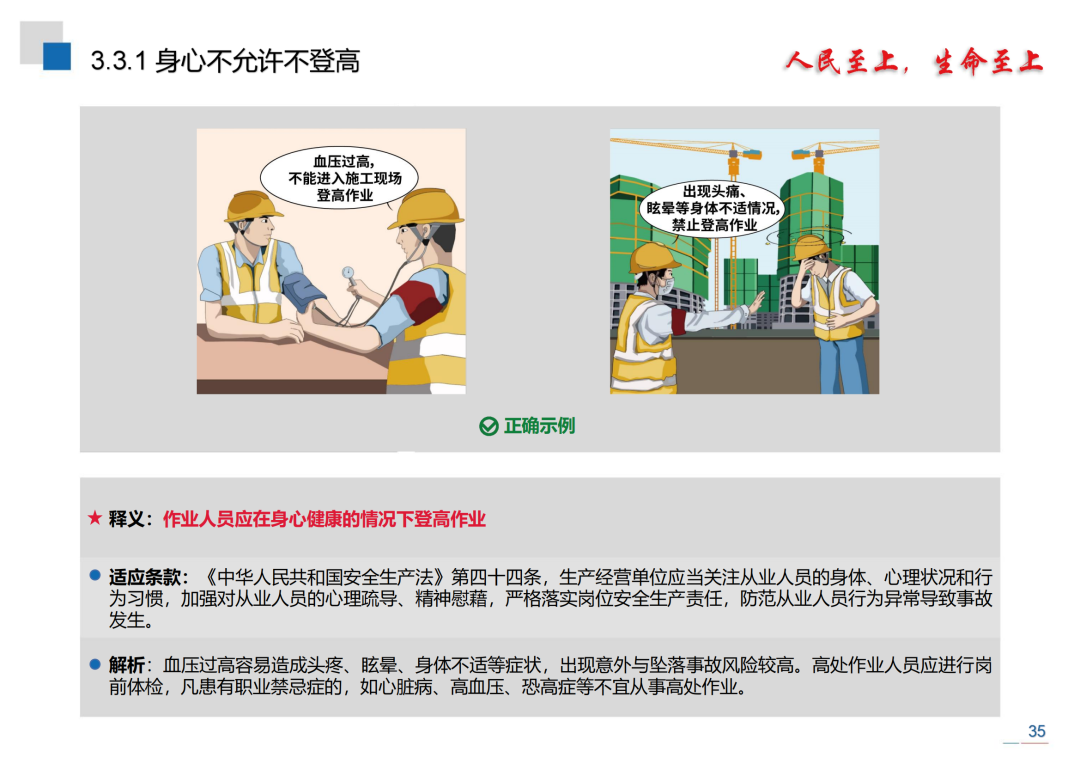 3.3.1 身心不允许不登高

人民至上，生命至上

血压过高，不能进入施工现场登高作业

出现头痛、眩晕等身体不适情况，禁止登高作业

正确示例

★ 释义：作业人员应在身心健康的情况下登高作业

● 适应条款：《中华人民共和国安全生产法》第四十四条，生产经营单位应当关注从业人员的身体、心理状况和行为习惯，加强对从业人员的心理疏导、精神慰藉，严格落实岗位安全生产责任，防范从业人员行为异常导致事故发生。

● 解析：血压过高容易造成头疼、眩晕、身体不适等症状，出现意外与坠落事故风险较高。高处作业人员应进行岗前体检，凡患有职业禁忌症的，如心脏病、高血压、恐高症等不宜从事高处作业。

35