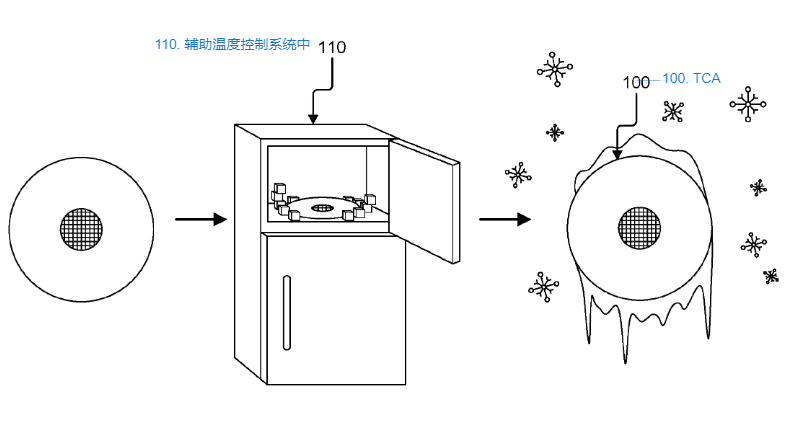 110. 辅助温度控制系统中 110

100 100. TCA