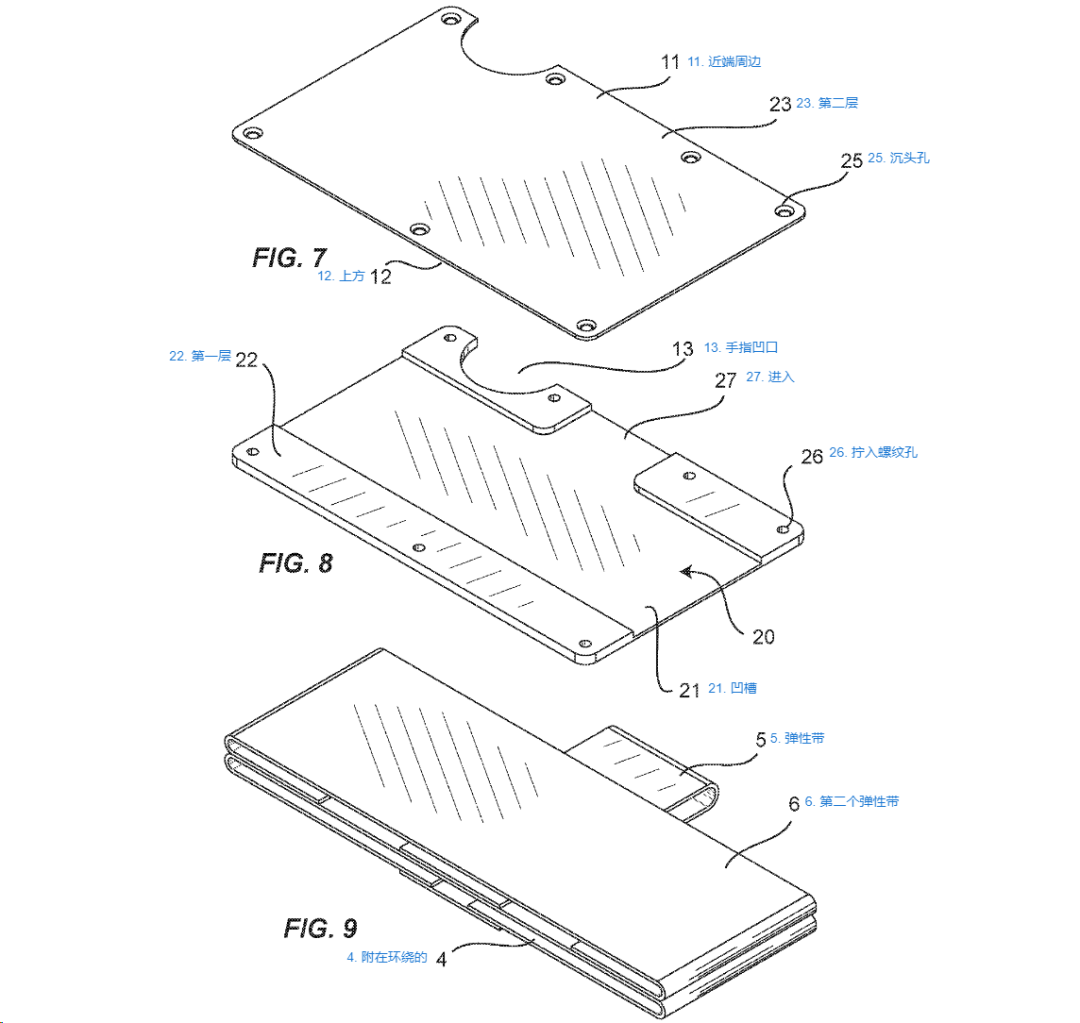 11 11. 近端周边

23 23. 第二层

25 25. 沉头孔

FIG. 7

12. 上方 12

22. 第一层 22

13 13. 手指凹口

27 27. 进入

26 26. 拧入螺纹孔

FIG. 8

20

21 21. 凹槽

5 5. 弹性带

6 6. 第二个弹性带

FIG. 9

4. 附在环绕的 4