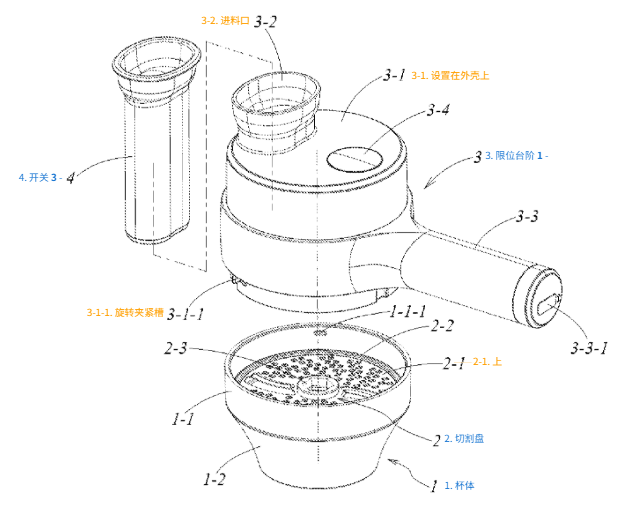 3-2. 进料口 3-2

3-1 3-1. 设置在外壳上

3-4

3 3. 限位台阶 1 -

4. 开关 3 - 4

3-3

3-1-1. 旋转夹紧槽 3-1-1

1-1-1

2-2

2-3

2-1 2-1. 上

3-3-1

1-1

2 2. 切割盘

1-2

1 1. 杯体