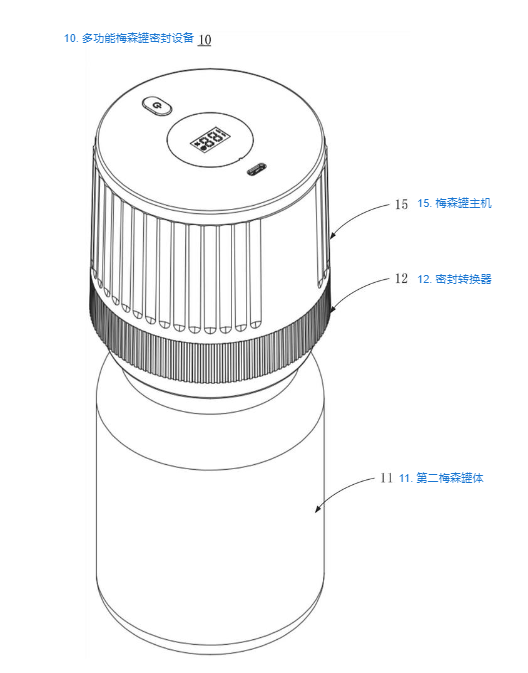 10. 多功能梅森罐密封设备 10

15 15. 梅森罐主机

12 12. 密封转换器

11 11. 第二梅森罐体