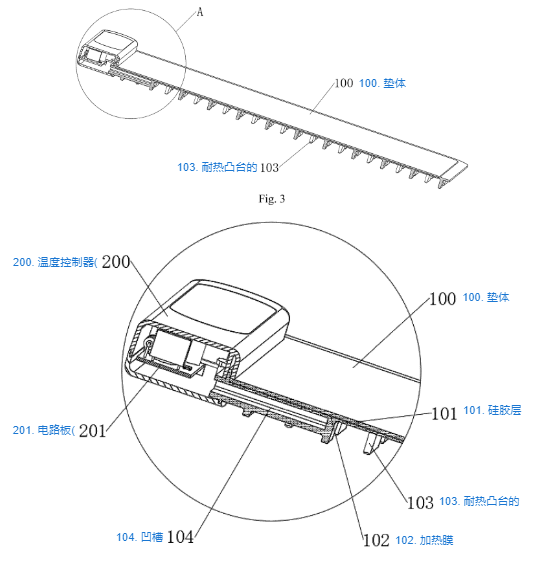 A

100 100. 垫体

103. 耐热凸台的 103

Fig. 3

200. 温度控制器( 200

100 100. 垫体

101 101. 硅胶层

201. 电路板( 201

103 103. 耐热凸台的

104. 凹槽 104

102 102. 加热膜