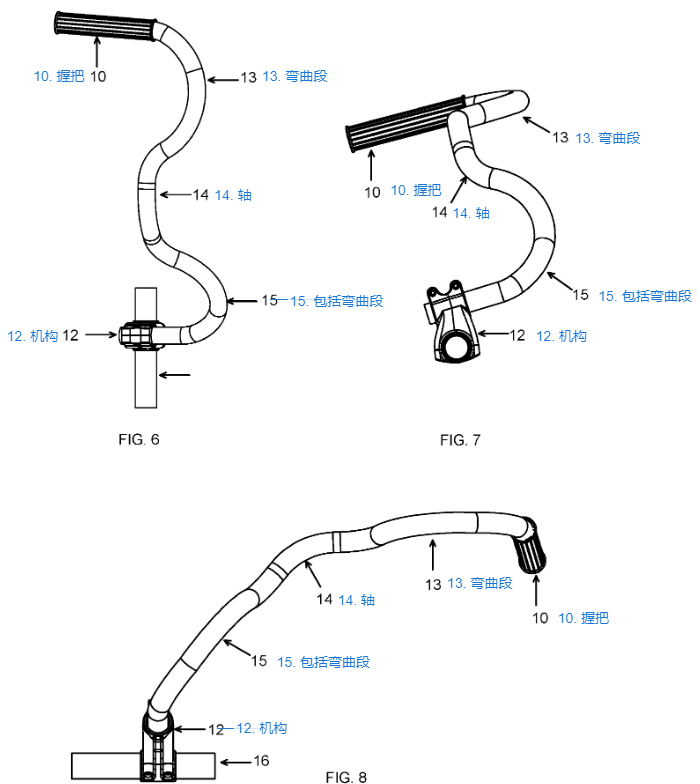 10. 握把 10

13 13. 弯曲段

14 14. 轴

15 15. 包括弯曲段

12. 机构 12

FIG. 6

13 13. 弯曲段

10 10. 握把

14 14. 轴

15 15. 包括弯曲段

12 12. 机构

FIG. 7

14 14. 轴

13 13. 弯曲段

10 10. 握把

15 15. 包括弯曲段

12 12. 机构

16

FIG. 8