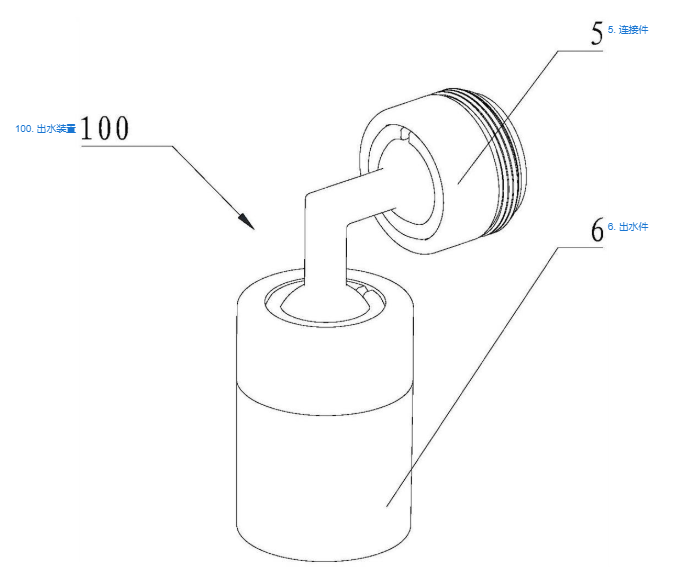 5 5. 连接件

100. 出水装置 100

6 6. 出水件