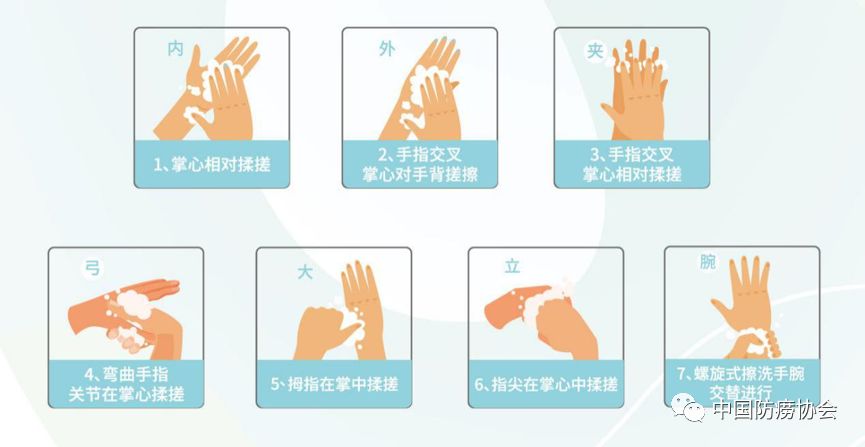 内

1、掌心相对揉搓

外

2、手指交叉
掌心对手背搓擦

夹

3、手指交叉
掌心相对揉搓

弓

4、弯曲手指
关节在掌心揉搓

大

5、拇指在掌中揉搓

立

6、指尖在掌心中揉搓

腕

7、螺旋式擦洗手腕
交替进行

中国防痨协会