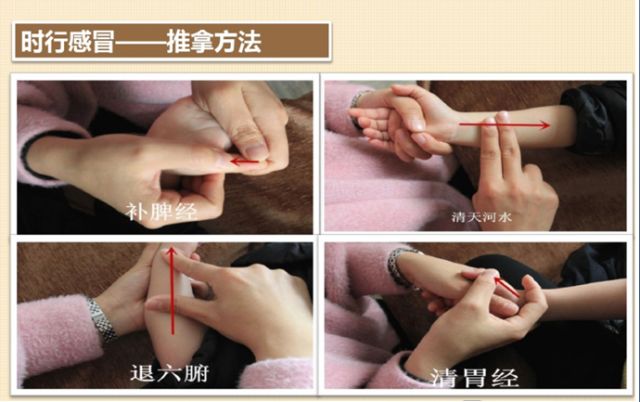 时行感冒——推拿方法

补脾经

清天河水

退六腑

清胃经