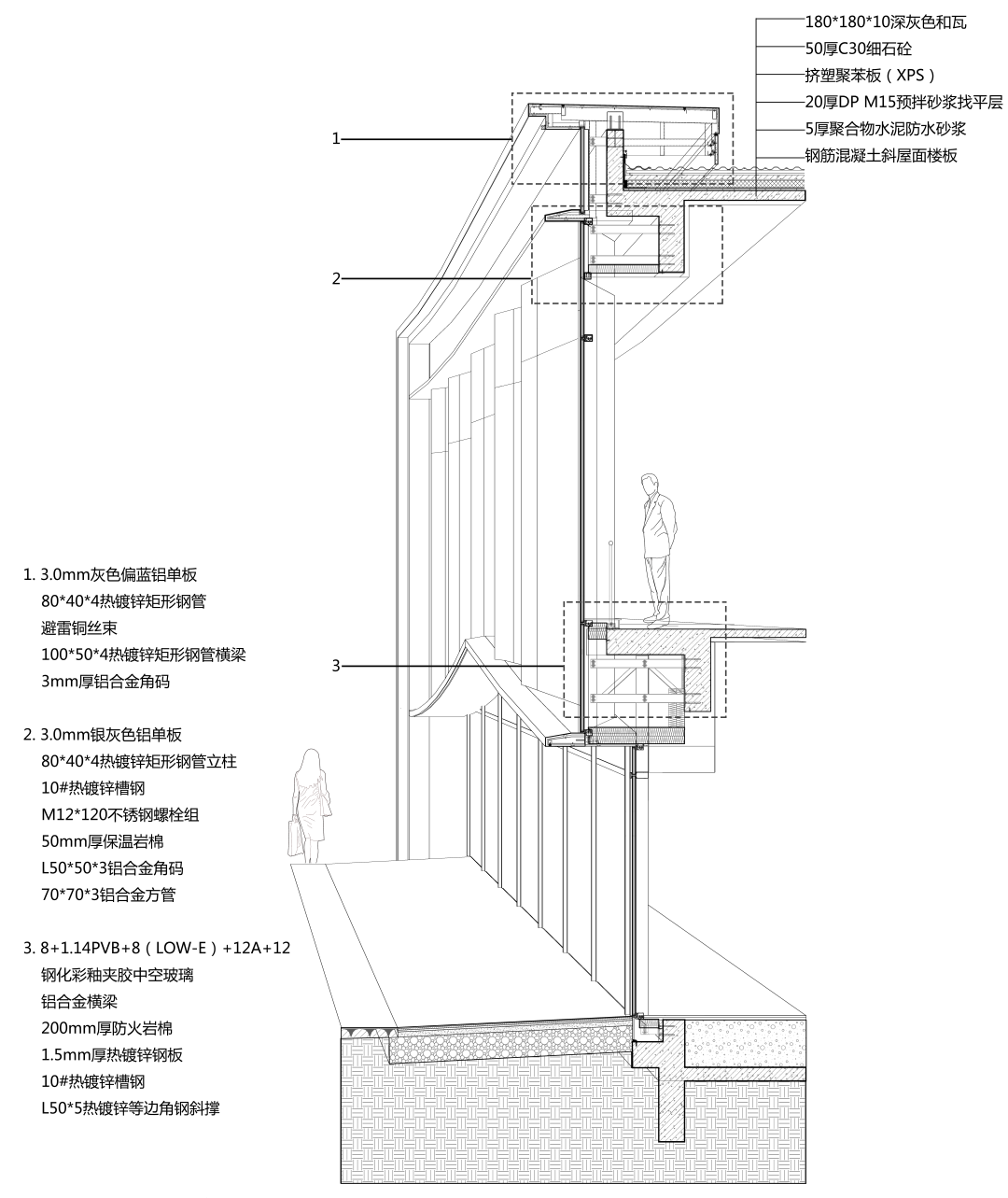 180*180*10深灰色和瓦
50厚C30细石砼
挤塑聚苯板（XPS）
20厚DP M15预拌砂浆找平层
5厚聚合物水泥防水砂浆
钢筋混凝土斜屋面楼板

1
2
3

1. 3.0mm灰色偏蓝铝单板
80*40*4热镀锌矩形钢管
避雷铜丝束
100*50*4热镀锌矩形钢管横梁
3mm厚铝合金角码

2. 3.0mm银灰色铝单板
80*40*4热镀锌矩形钢管立柱
10#热镀锌槽钢
M12*120不锈钢螺栓组
50mm厚保温岩棉
L50*50*3铝合金角码
70*70*3铝合金方管

3. 8+1.14PVB+8（LOW-E）+12A+12
钢化彩釉夹胶中空玻璃
铝合金横梁
200mm厚防火岩棉
1.5mm厚热镀锌钢板
10#热镀锌槽钢
L50*5热镀锌等边角钢斜撑