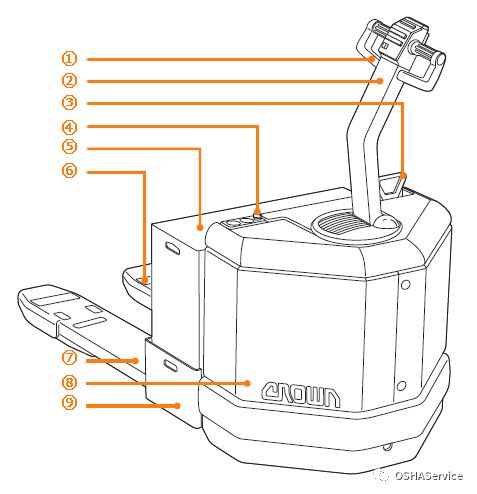 ①
②
③
④
⑤
⑥
⑦
⑧
⑨
CROWN
OSHAService