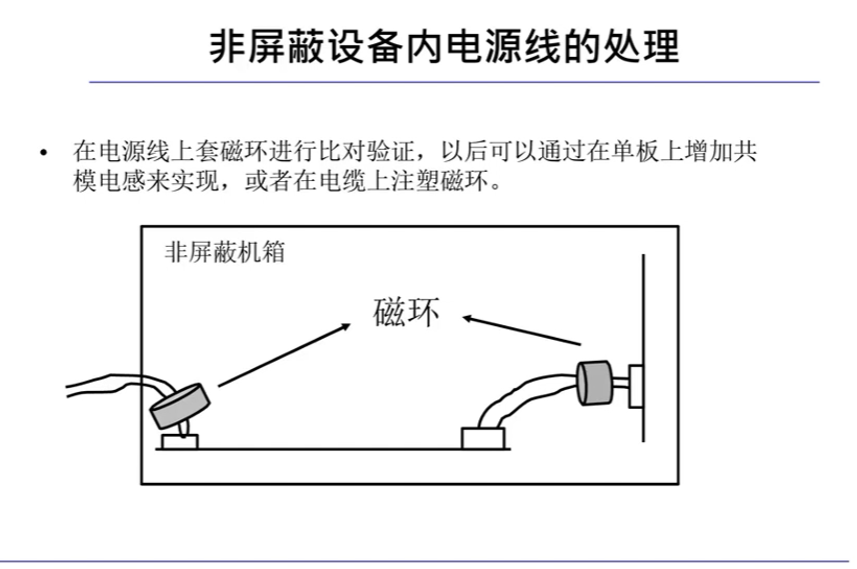 非屏蔽设备内电源线的处理

• 在电源线上套磁环进行比对验证，以后可以通过在单板上增加共模电感来实现，或者在电缆上注塑磁环。

非屏蔽机箱

磁环