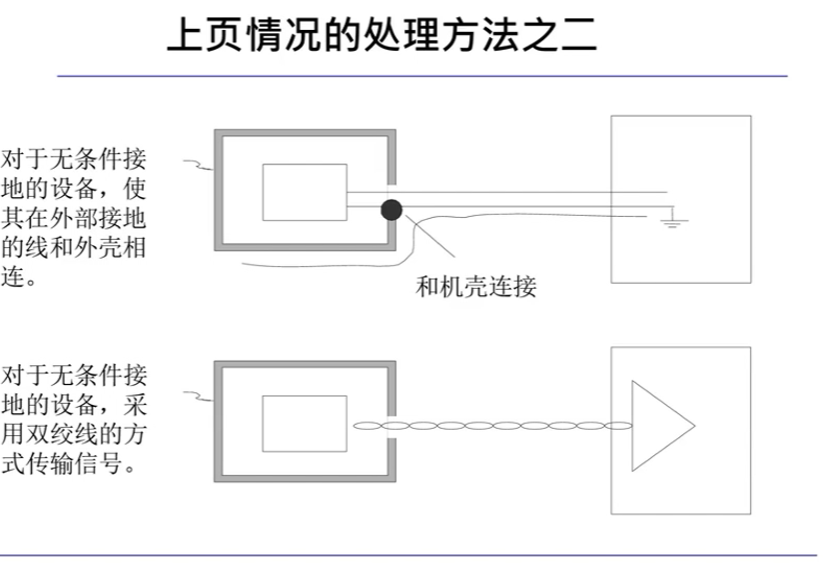 上页情况的处理方法之二

对于无条件接地的设备，使其在外部接地的线和外壳相连。

和机壳连接

对于无条件接地的设备，采用双绞线的方式传输信号。