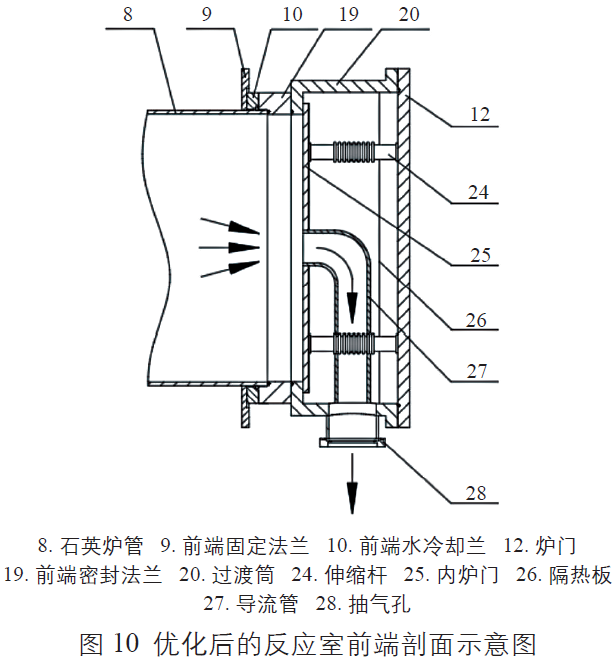 8
9
10
19
20
12
24
25
26
27
28

8. 石英炉管 9. 前端固定法兰 10. 前端水冷却兰 12. 炉门 19. 前端密封法兰 20. 过渡筒 24. 伸缩杆 25. 内炉门 26. 隔热板 27. 导流管 28. 抽气孔

图 10 优化后的反应室前端剖面示意图