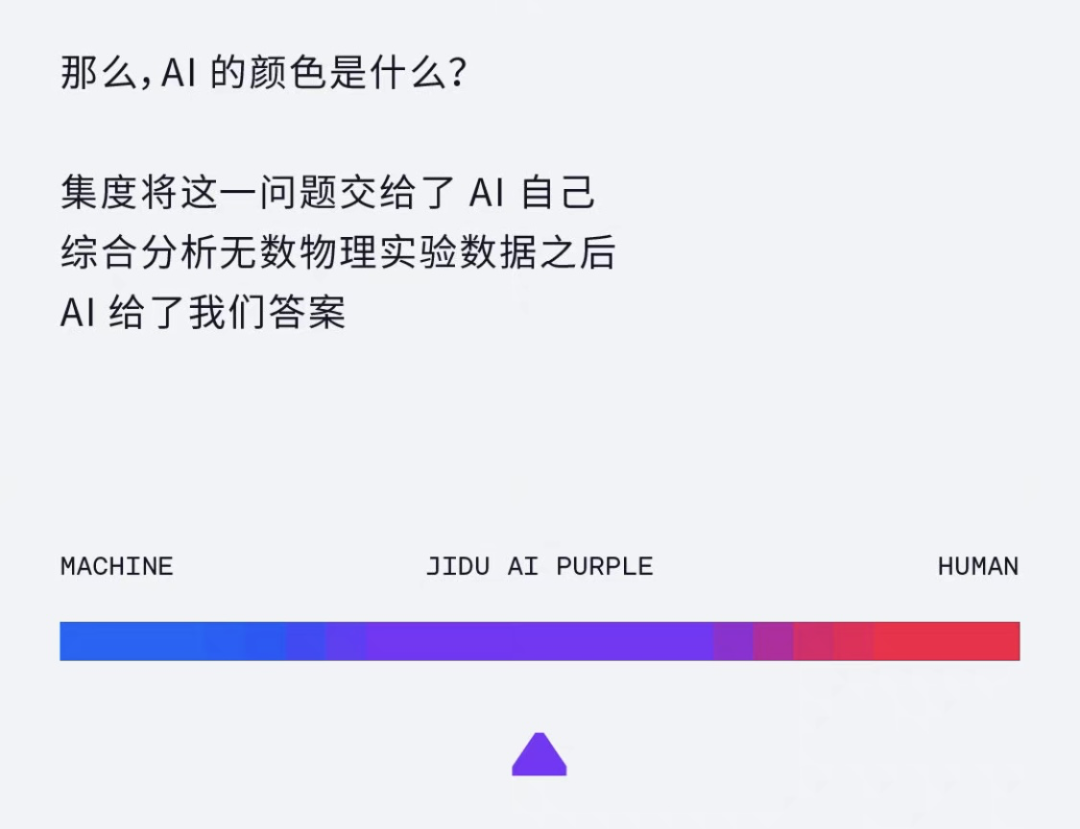 那么,AI的颜色是什么?

集度将这一问题交给了AI自己
综合分析无数物理实验数据之后
AI给了我们答案

MACHINE JIDU AI PURPLE HUMAN