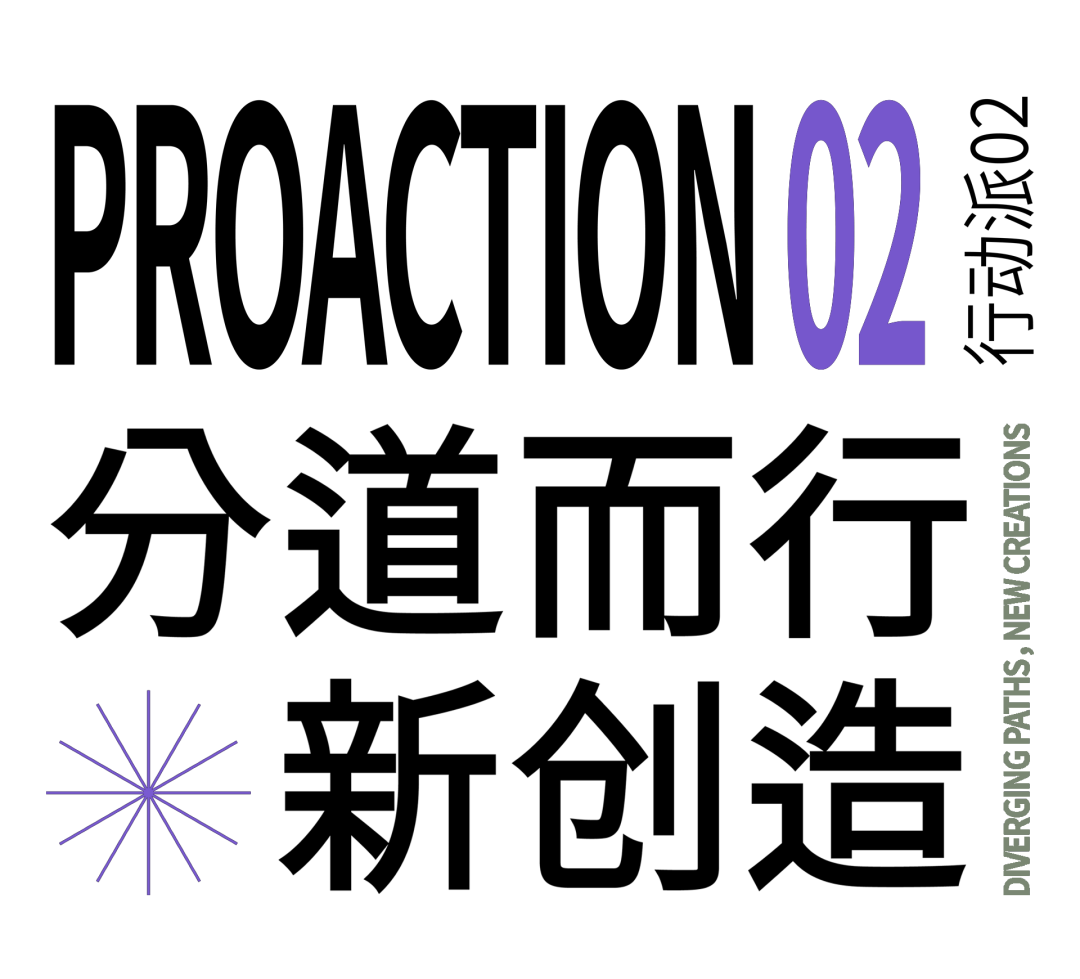 PROACTION 02

行动派02

分道而行
新创造

DIVERGING PATHS, NEW CREATIONS