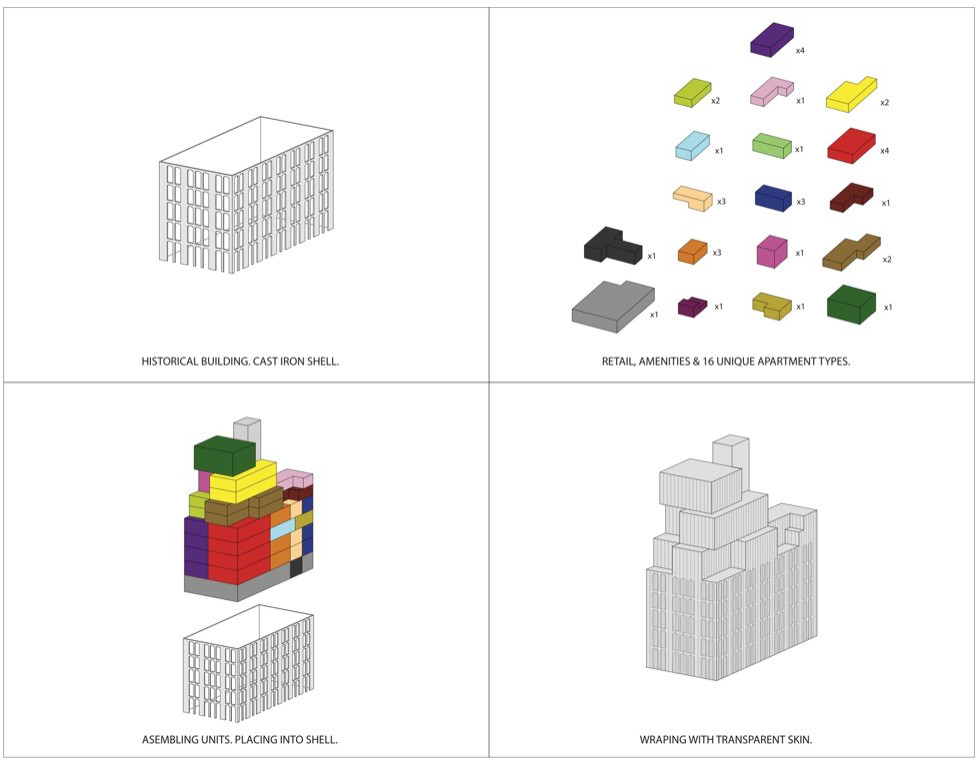 HISTORICAL BUILDING. CAST IRON SHELL.

x4

x2

x1

x2

x1

x1

x4

x3

x3

x1

x1

x3

x1

x2

x1

x1

x1

x1

RETAIL, AMENITIES & 16 UNIQUE APARTMENT TYPES.

ASEMBLING UNITS. PLACING INTO SHELL.

WRAPING WITH TRANSPARENT SKIN.