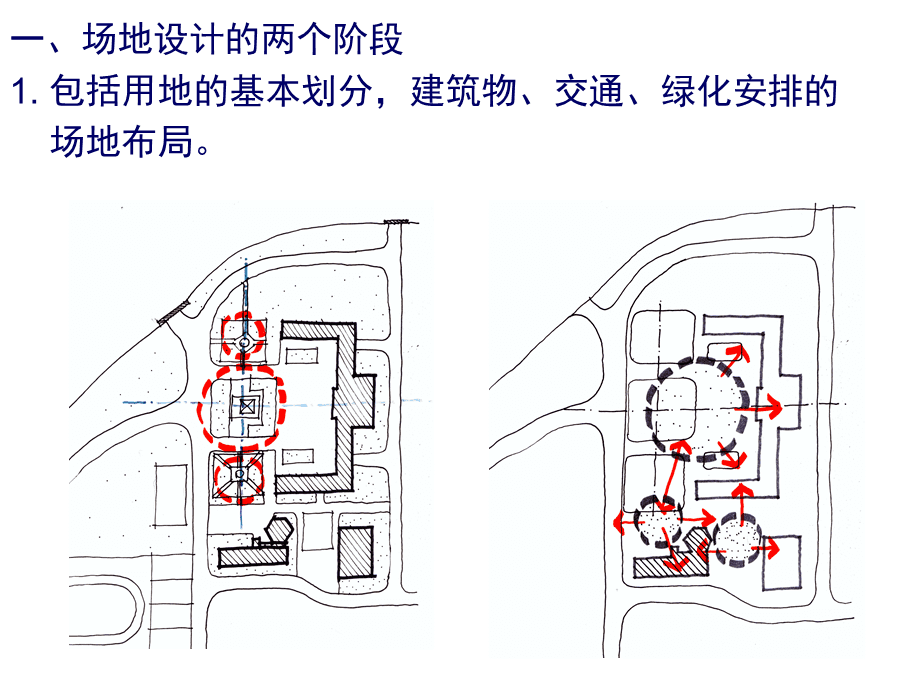 一、场地设计的两个阶段

1. 包括用地的基本划分，建筑物、交通、绿化安排的场地布局。