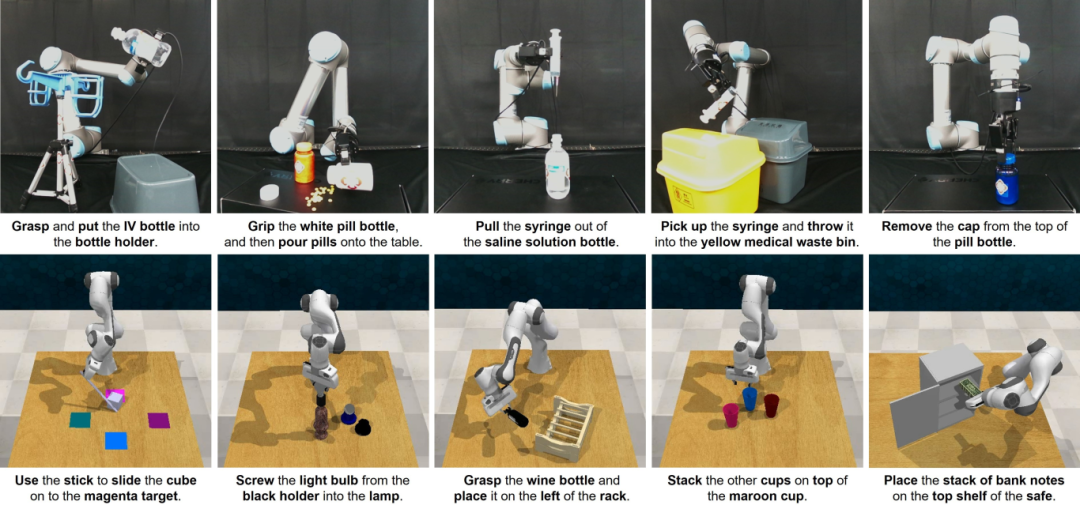 Grasp and put the IV bottle into the bottle holder.

Grip the white pill bottle, and then pour pills onto the table.

Pull the syringe out of the saline solution bottle.

Pick up the syringe and throw it into the yellow medical waste bin.

Remove the cap from the top of the pill bottle.

Use the stick to slide the cube on to the magenta target.

Screw the light bulb from the black holder into the lamp.

Grasp the wine bottle and place it on the left of the rack.

Stack the other cups on top of the maroon cup.

Place the stack of bank notes on the top shelf of the safe.