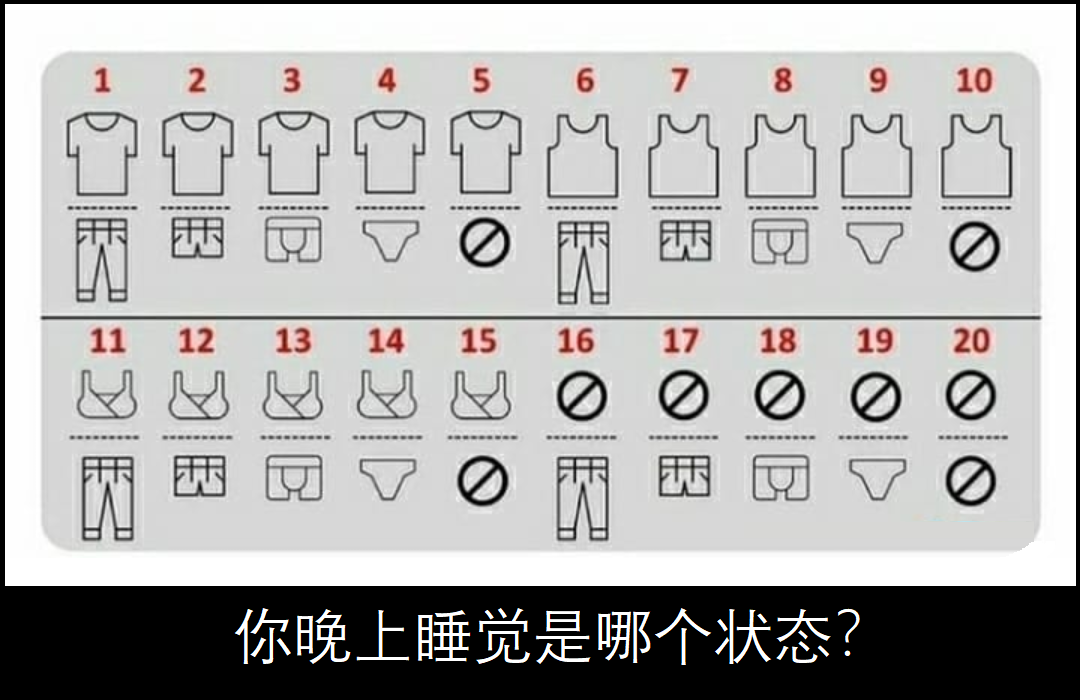 1 2 3 4 5 6 7 8 9 10

11 12 13 14 15 16 17 18 19 20

你晚上睡觉是哪个状态?