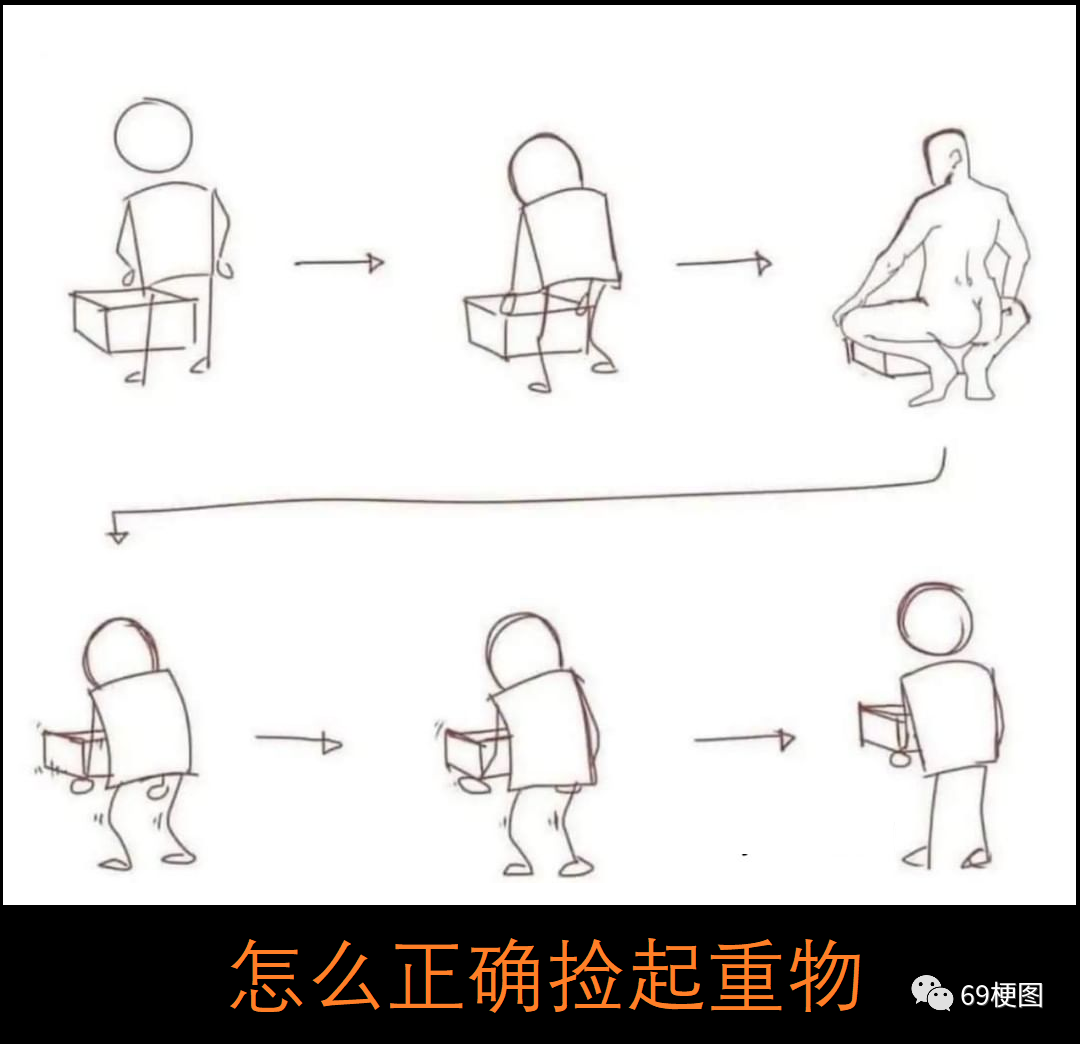 怎么正确捡起重物

69梗图