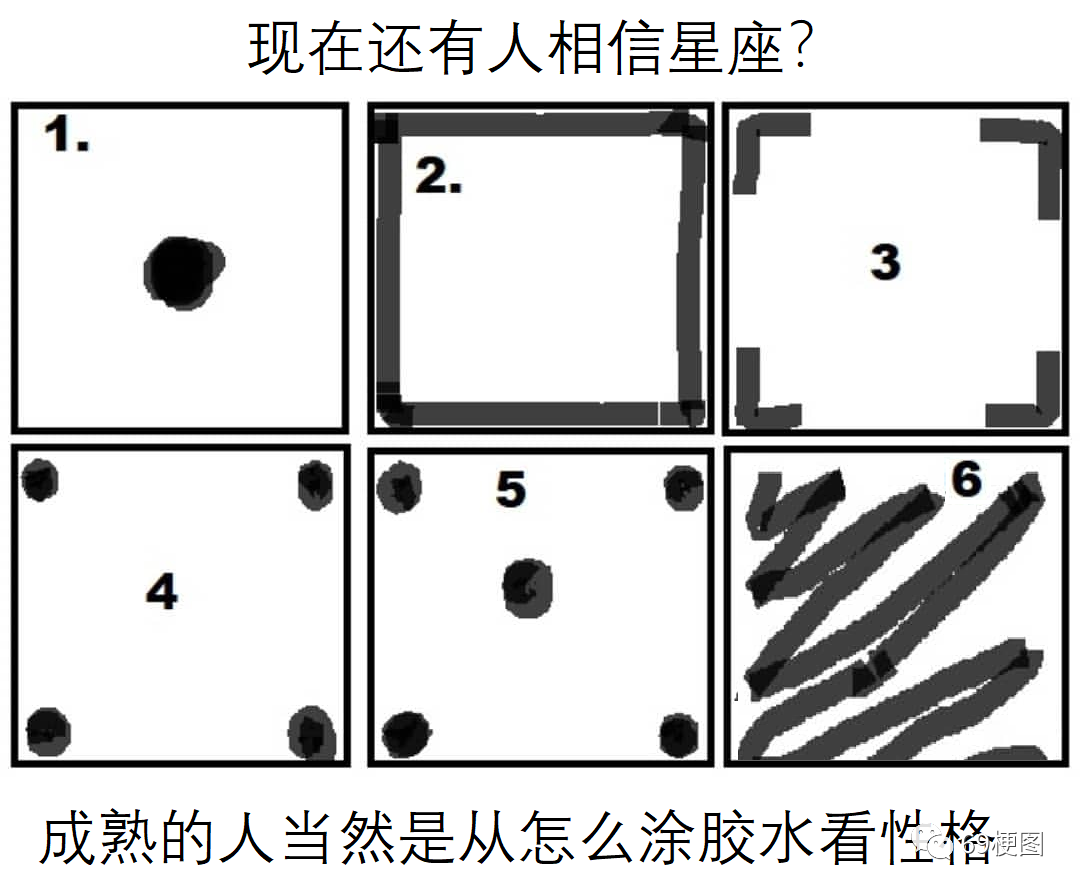 现在还有人相信星座?

1.

2.

3

4

5

6

成熟的人当然是从怎么涂胶水看性格

69梗图