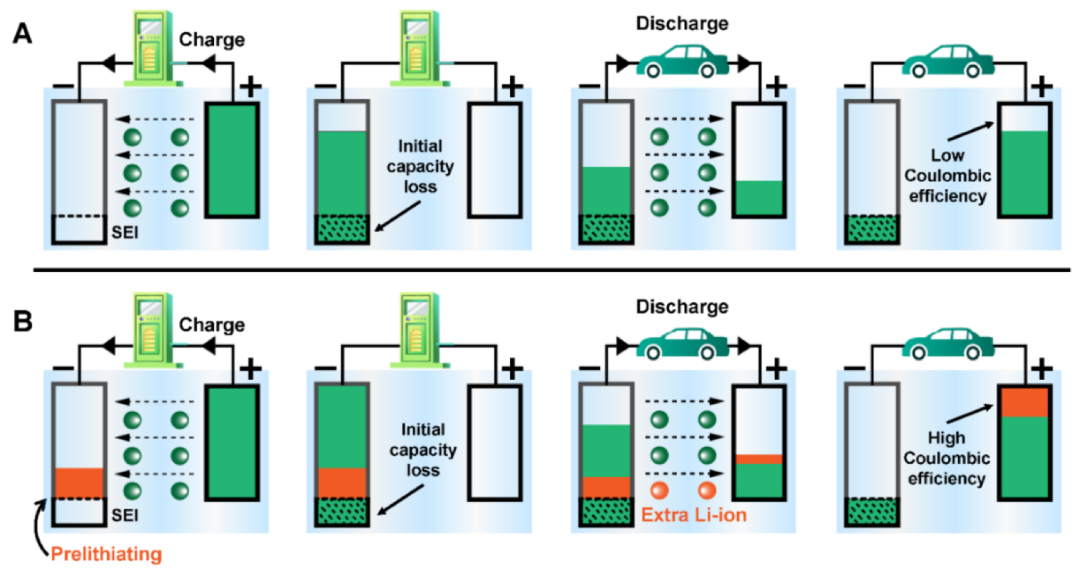 A

Charge

− +

SEI

− +

Initial capacity loss

Discharge

− +

− +

Low Coulombic efficiency

B

Charge

− +

SEI

Prelithiating

− +

Initial capacity loss

Discharge

− +

Extra Li-ion

− +

High Coulombic efficiency