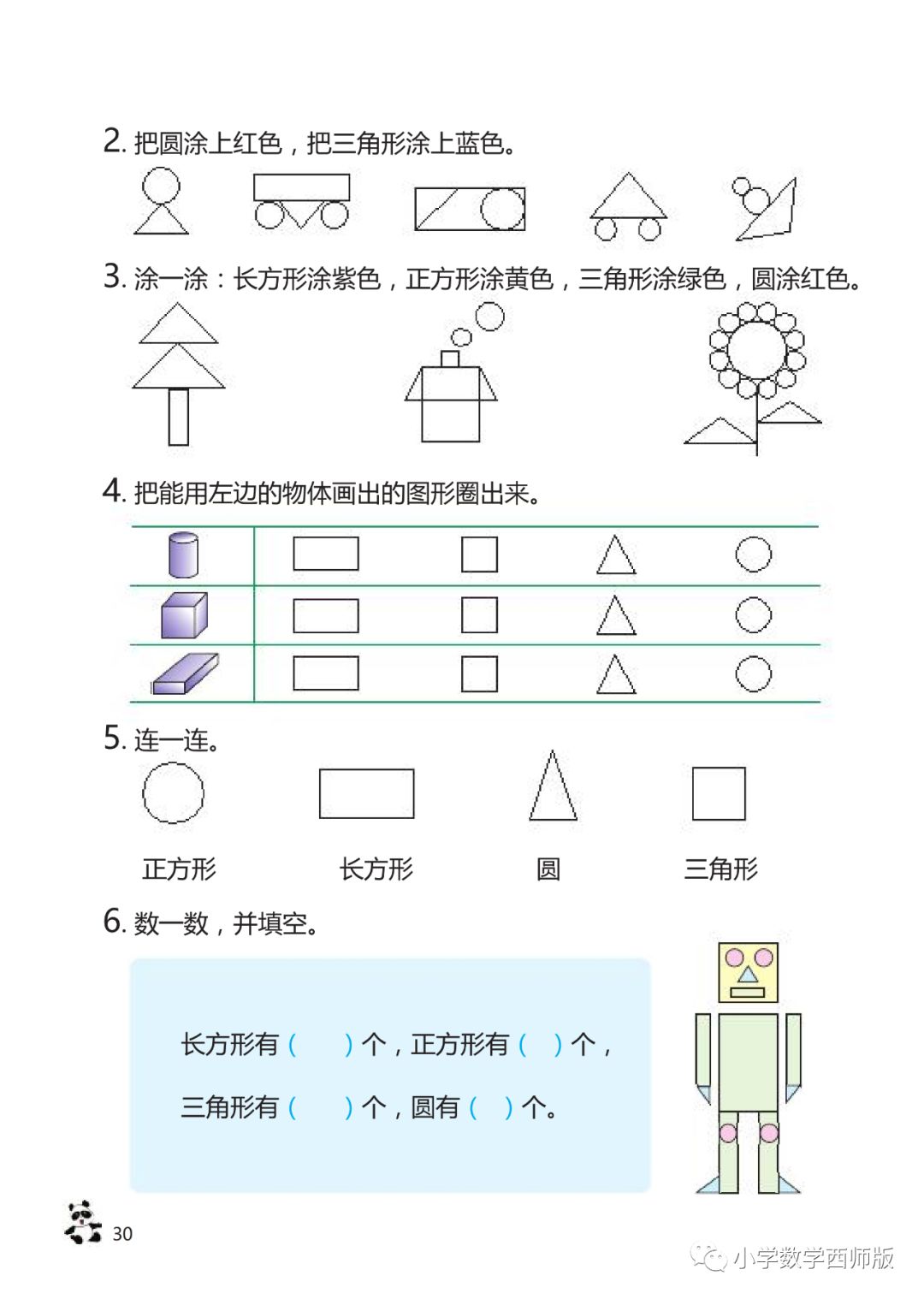 2. 把圆涂上红色，把三角形涂上蓝色。

3. 涂一涂：长方形涂紫色，正方形涂黄色，三角形涂绿色，圆涂红色。

4. 把能用左边的物体画出的图形圈出来。

5. 连一连。

正方形　　长方形　　圆　　三角形

6. 数一数，并填空。

长方形有（　　）个，正方形有（　）个，

三角形有（　　）个，圆有（　）个。

30

小学数学西师版