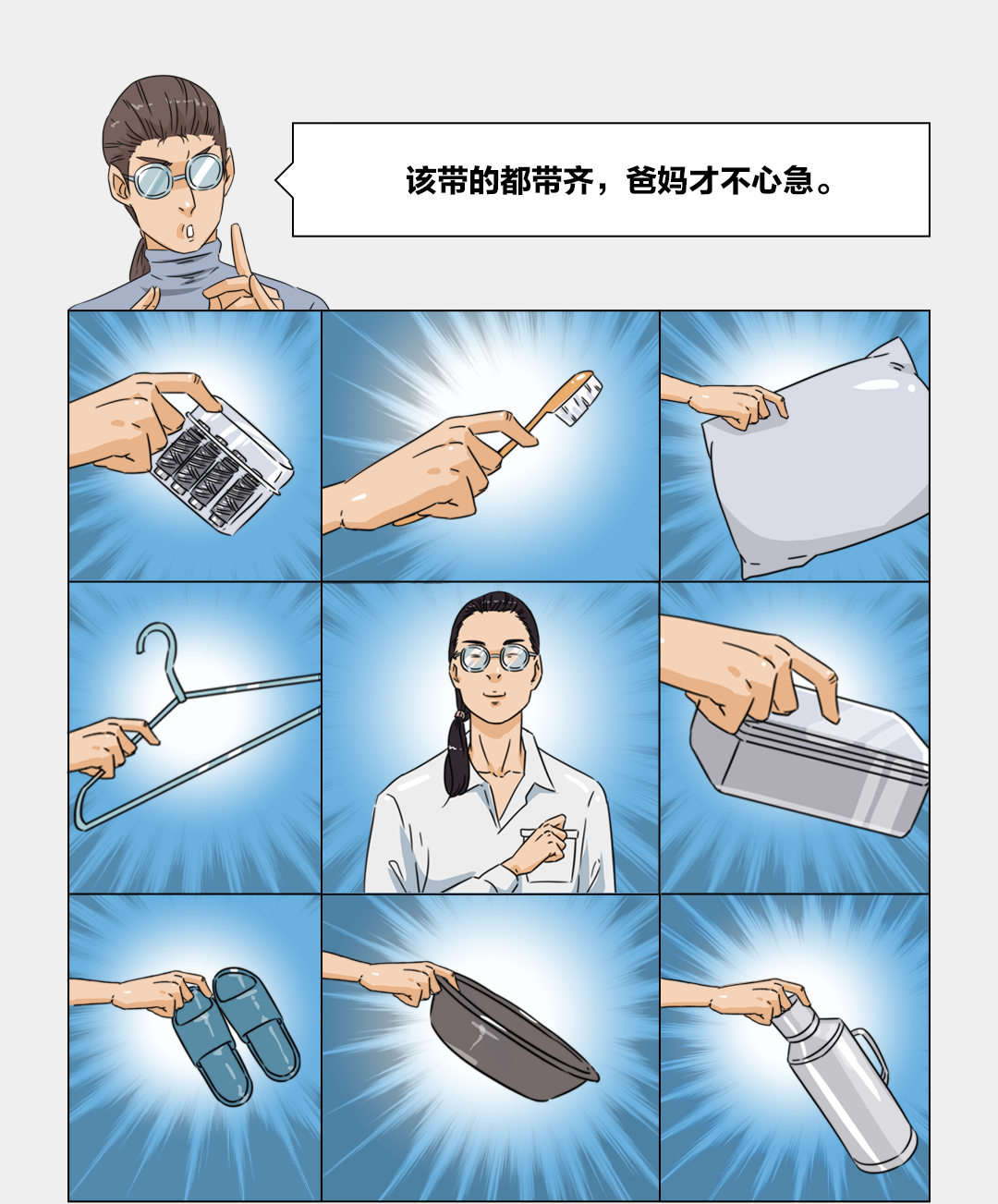 该带的都带齐，爸妈才不心急。