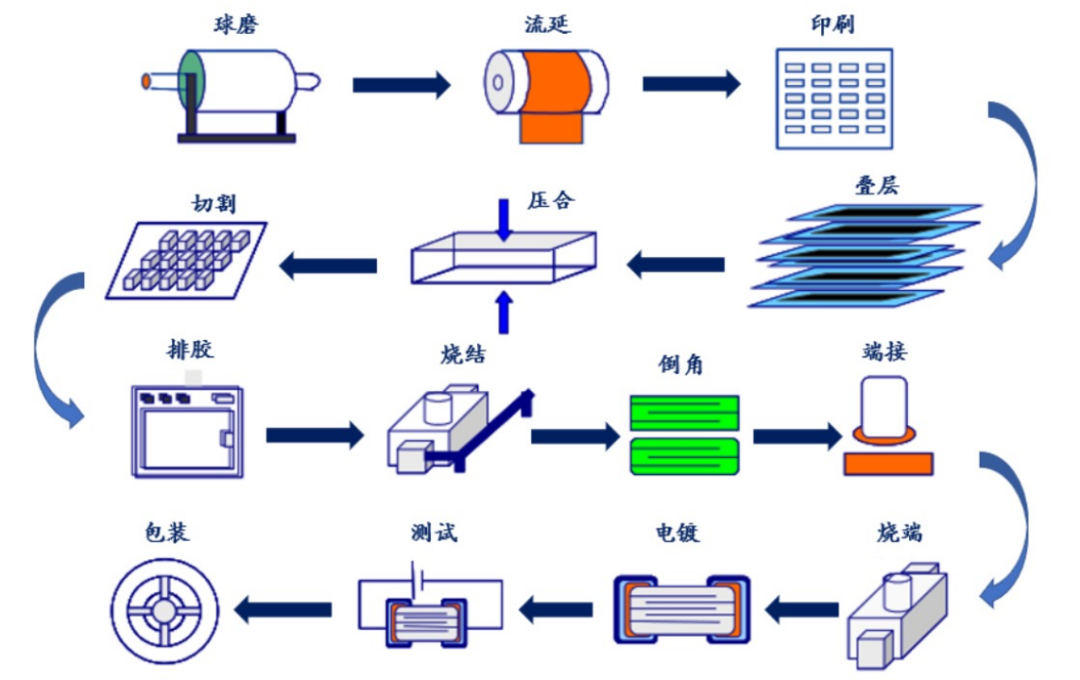 球磨

流延

印刷

叠层

压合

切割

排胶

烧结

倒角

端接

烧端

电镀

测试

包装