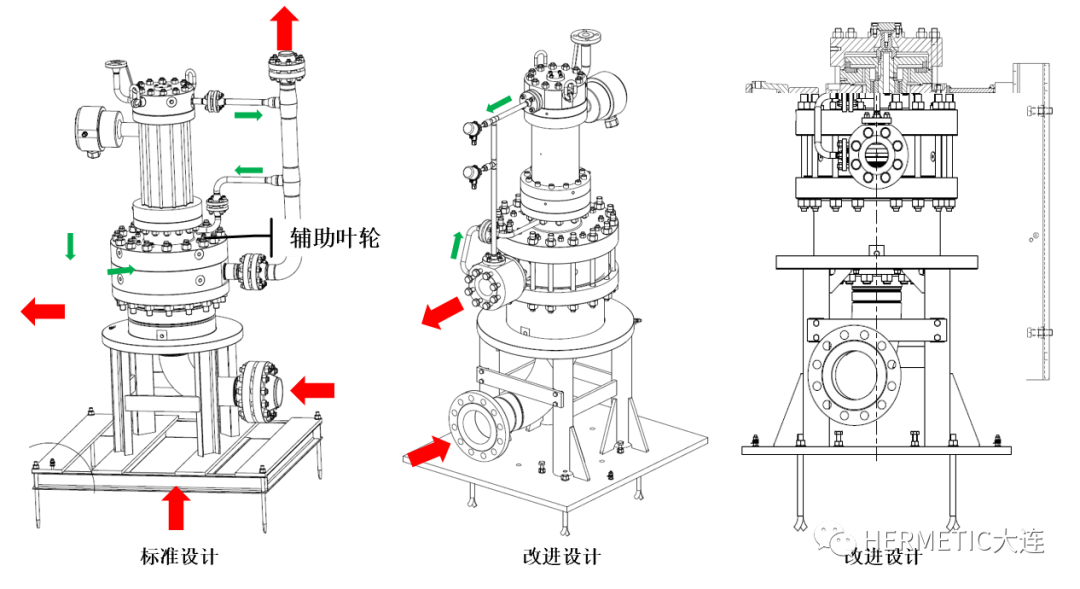 辅助叶轮

标准设计

改进设计

改进设计

HERMETIC大连