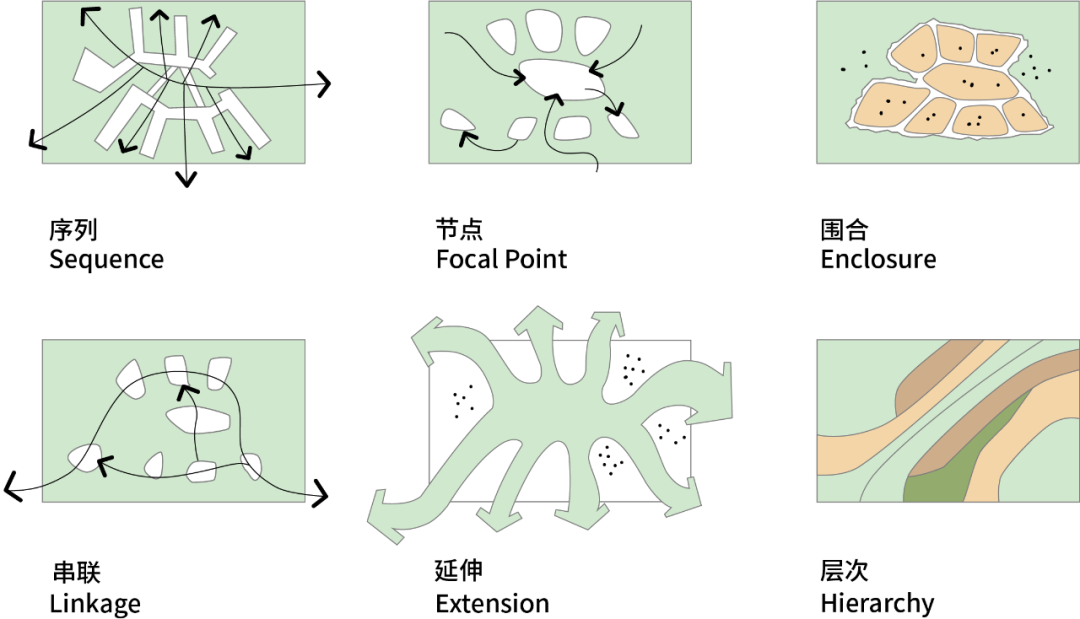 序列
Sequence

节点
Focal Point

围合
Enclosure

串联
Linkage

延伸
Extension

层次
Hierarchy