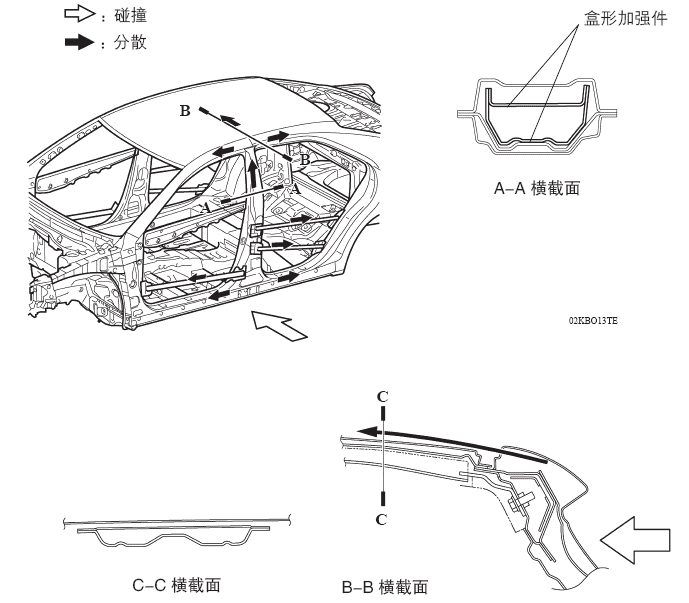 ：碰撞
：分散

盒形加强件

B
B
A
A

A–A 横截面

02KBO13TE

C
C

C–C 横截面

B–B 横截面