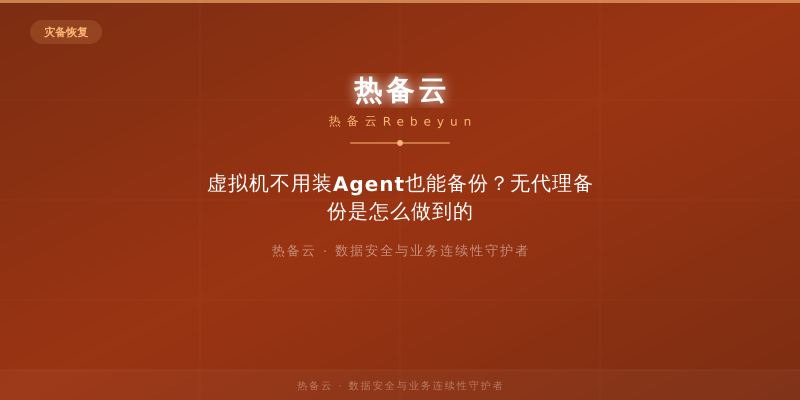 灾备恢复

热备云

热备云Rebeyun

虚拟机不用装Agent也能备份？无代理备份是怎么做到的

热备云 · 数据安全与业务连续性守护者

热备云 · 数据安全与业务连续性守护者