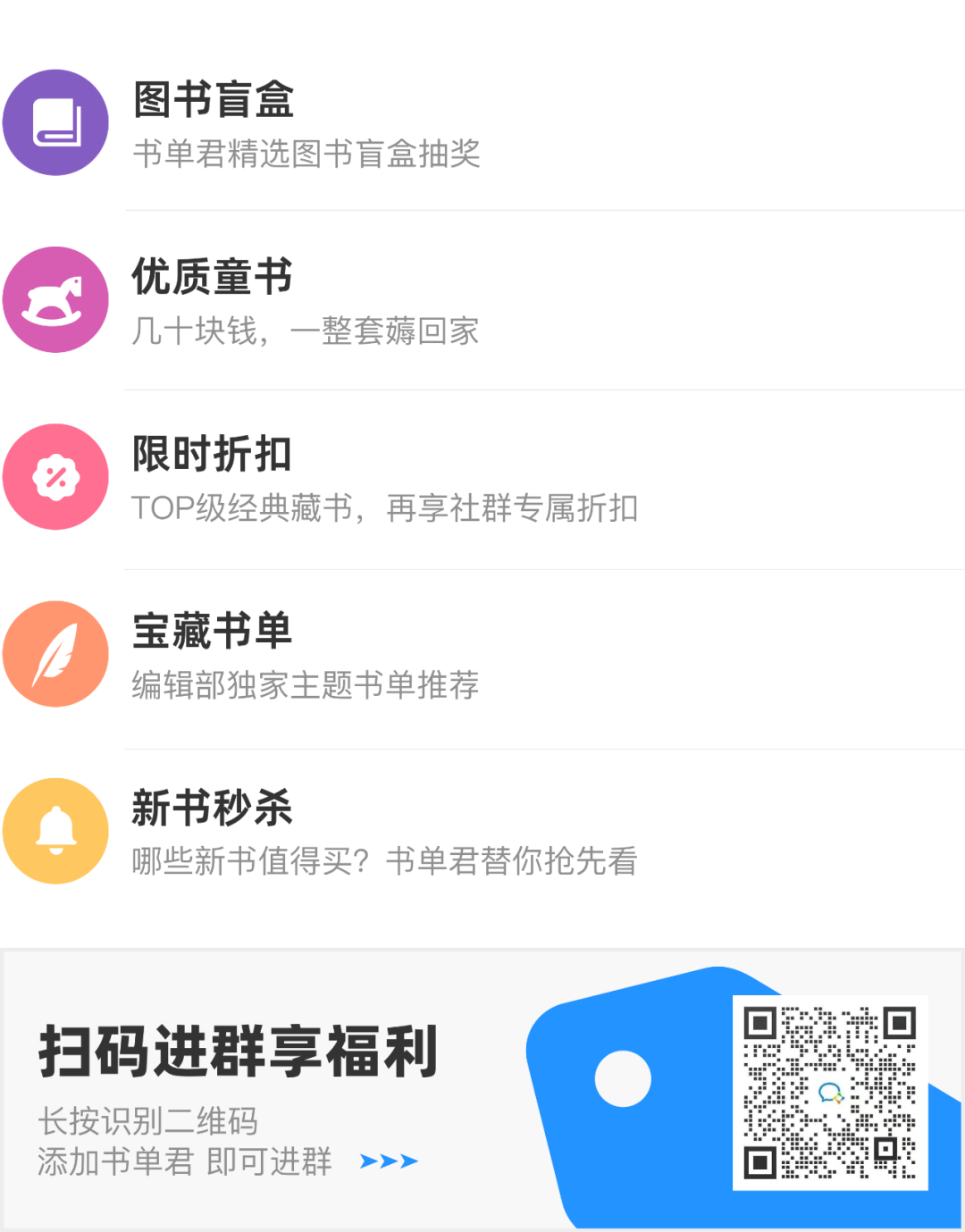 图书盲盒
书单君精选图书盲盒抽奖

优质童书
几十块钱，一整套薅回家

限时折扣
TOP级经典藏书，再享社群专属折扣

宝藏书单
编辑部独家主题书单推荐

新书秒杀
哪些新书值得买？书单君替你抢先看

扫码进群享福利
长按识别二维码
添加书单君 即可进群 ➤➤➤