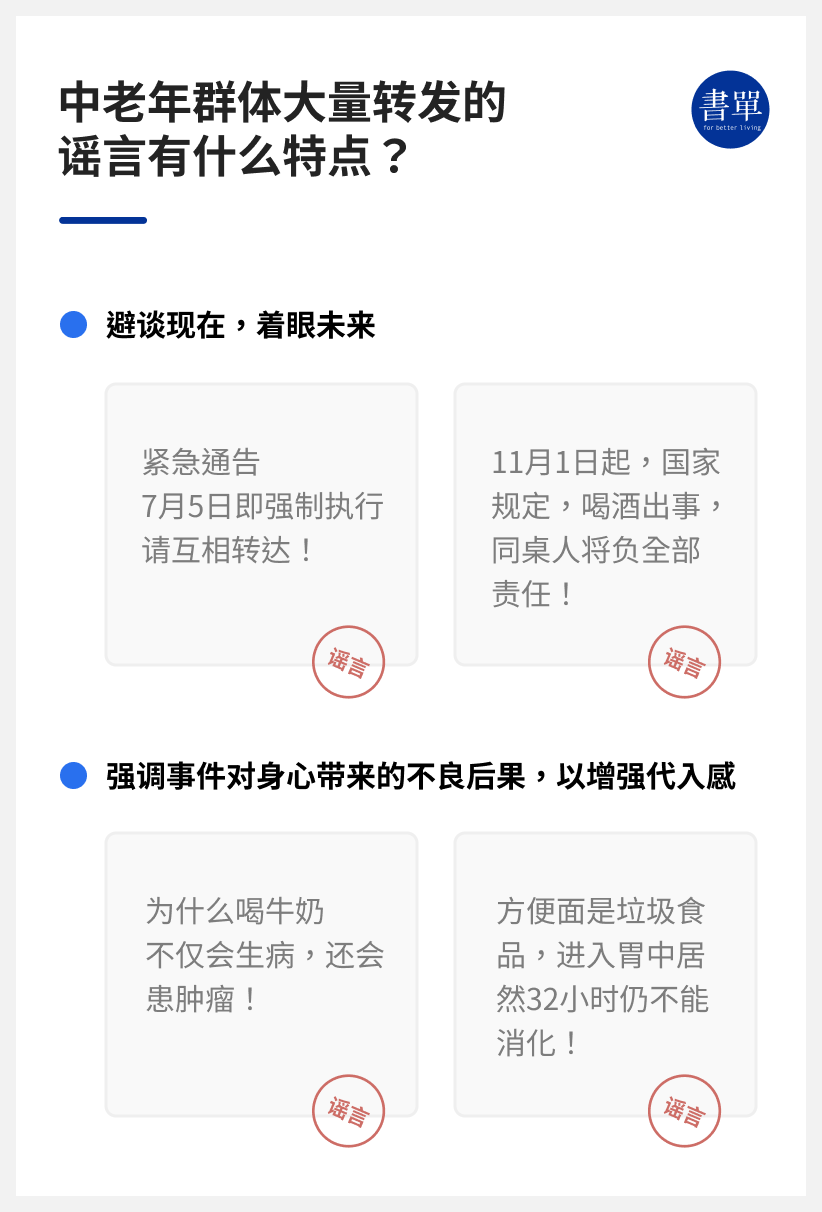 中老年群体大量转发的
谣言有什么特点？

書單
for better living

• 避谈现在，着眼未来

紧急通告
7月5日即强制执行
请互相转达！

谣言

11月1日起，国家规定，喝酒出事，同桌人将负全部责任！

谣言

• 强调事件对身心带来的不良后果，以增强代入感

为什么喝牛奶
不仅会生病，还会
患肿瘤！

谣言

方便面是垃圾食品，进入胃中居然32小时仍不能消化！

谣言