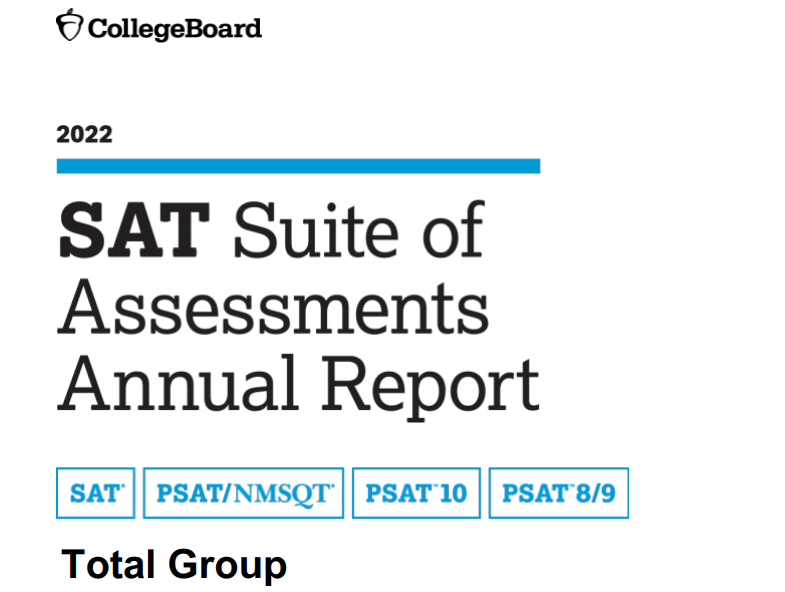 CollegeBoard

2022

SAT Suite of Assessments Annual Report

SAT® PSAT/NMSQT® PSAT™10 PSAT™8/9

Total Group