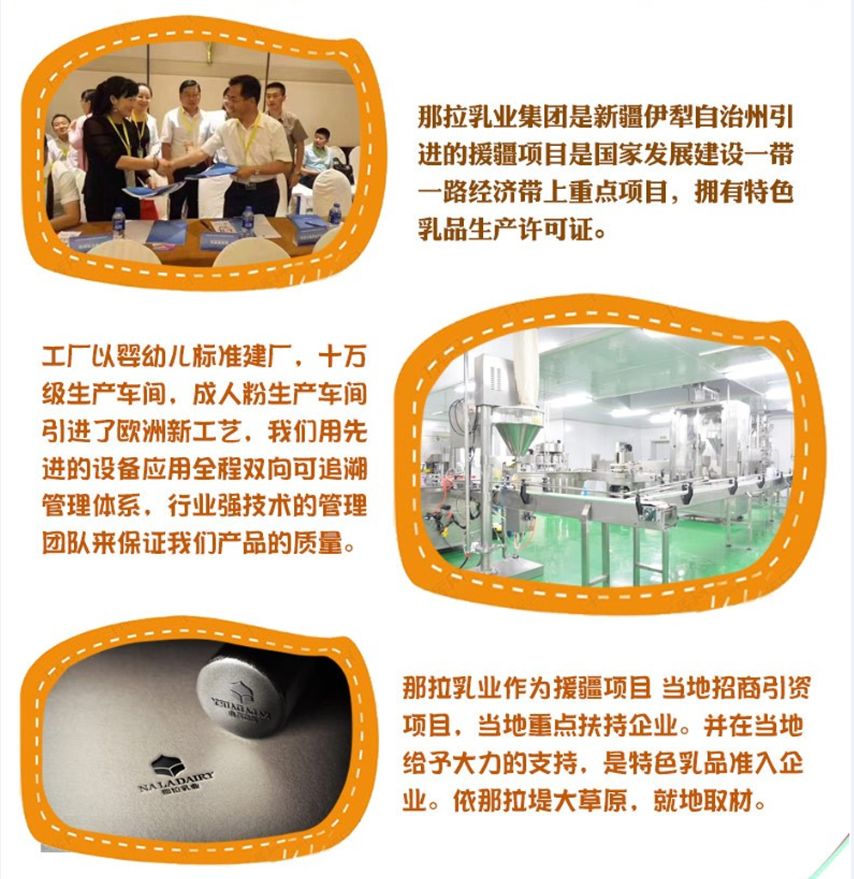 那拉乳业集团是新疆伊犁自治州引进的援疆项目是国家发展建设一带一路经济带上重点项目，拥有特色乳品生产许可证。

工厂以婴幼儿标准建厂，十万级生产车间，成人粉生产车间引进了欧洲新工艺，我们用先进的设备应用全程双向可追溯管理体系，行业强技术的管理团队来保证我们产品的质量。

NALADAIRY
那拉乳业

那拉乳业作为援疆项目 当地招商引资项目，当地重点扶持企业。并在当地给予大力的支持，是特色乳品准入企业。依那拉堤大草原，就地取材。