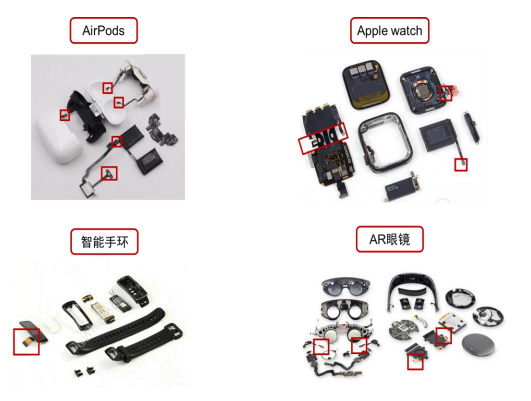 AirPods

Apple watch

智能手环

AR眼镜