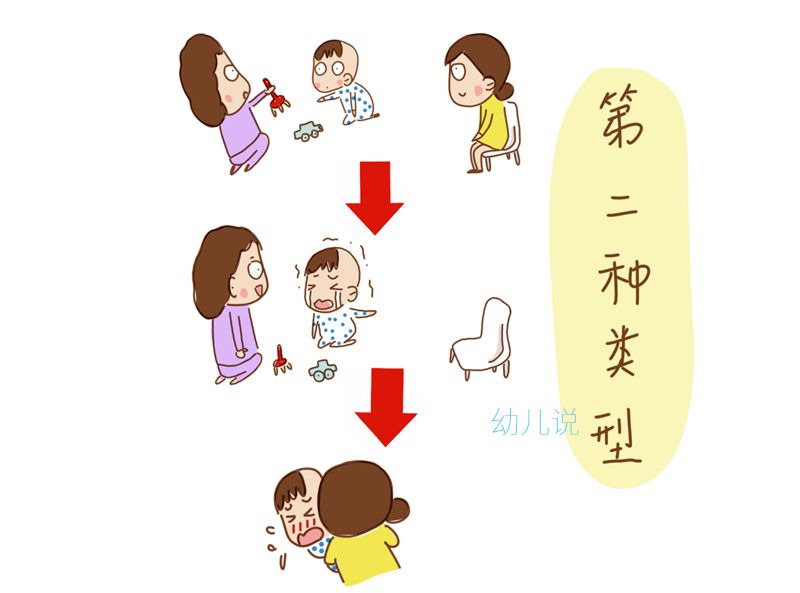 第二种类型

幼儿说