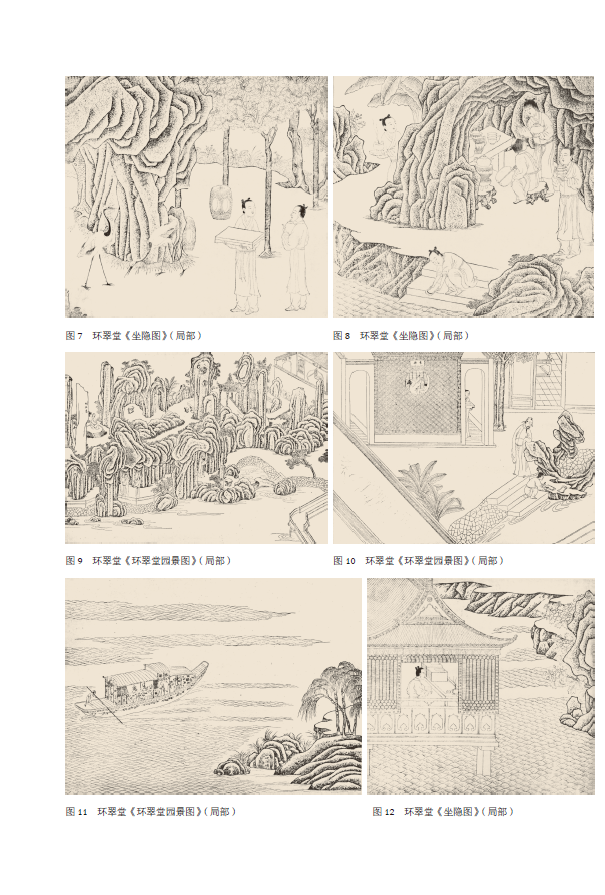 图 7　环翠堂《坐隐图》（局部）

图 8　环翠堂《坐隐图》（局部）

图 9　环翠堂《环翠堂园景图》（局部）

图 10　环翠堂《环翠堂园景图》（局部）

图 11　环翠堂《环翠堂园景图》（局部）

图 12　环翠堂《坐隐图》（局部）