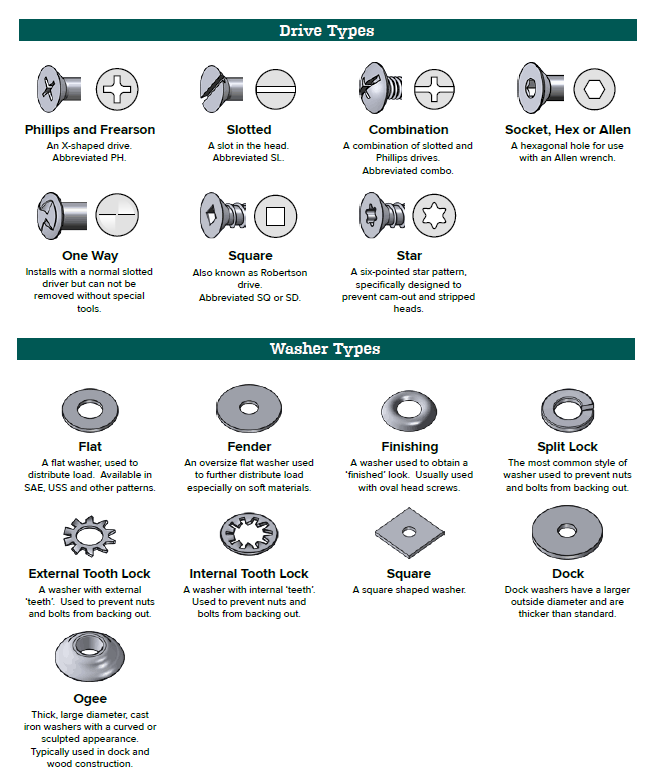 Drive Types

Phillips and Frearson
An X-shaped drive. Abbreviated PH.

Slotted
A slot in the head. Abbreviated SL.

Combination
A combination of slotted and Phillips drives. Abbreviated combo.

Socket, Hex or Allen
A hexagonal hole for use with an Allen wrench.

One Way
Installs with a normal slotted driver but can not be removed without special tools.

Square
Also known as Robertson drive. Abbreviated SQ or SD.

Star
A six-pointed star pattern, specifically designed to prevent cam-out and stripped heads.

Washer Types

Flat
A flat washer, used to distribute load. Available in SAE, USS and other patterns.

Fender
An oversize flat washer used to further distribute load especially on soft materials.

Finishing
A washer used to obtain a 'finished' look. Usually used with oval head screws.

Split Lock
The most common style of washer used to prevent nuts and bolts from backing out.

External Tooth Lock
A washer with external 'teeth'. Used to prevent nuts and bolts from backing out.

Internal Tooth Lock
A washer with internal 'teeth'. Used to prevent nuts and bolts from backing out.

Square
A square shaped washer.

Dock
Dock washers have a larger outside diameter and are thicker than standard.

Ogee
Thick, large diameter, cast iron washers with a curved or sculpted appearance. Typically used in dock and wood construction.