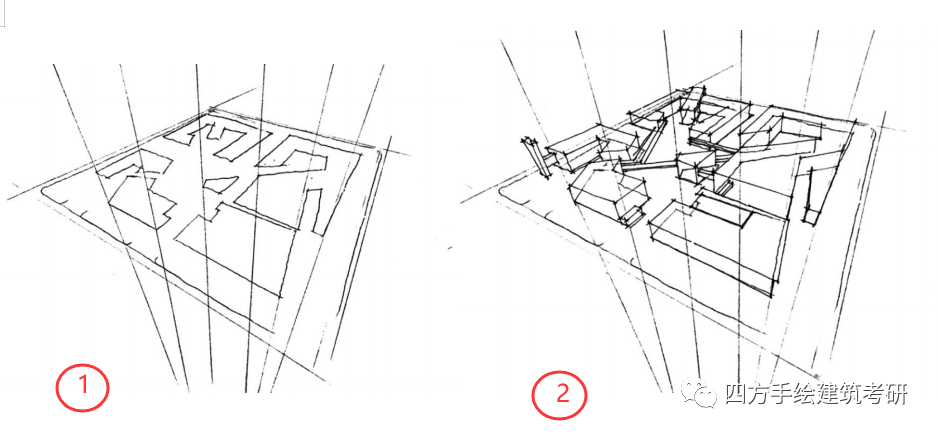 ①

②

四方手绘建筑考研