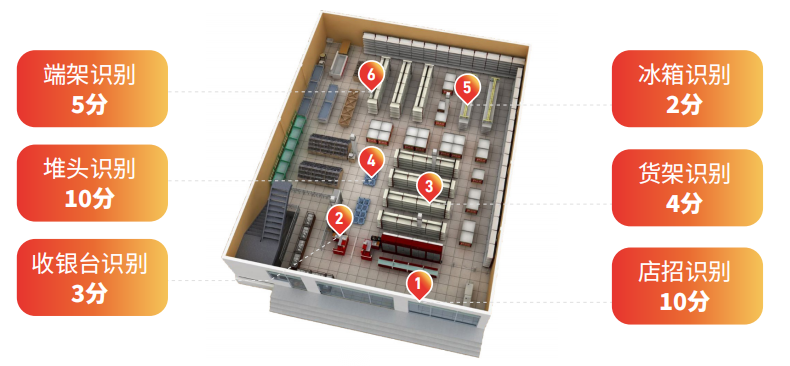 端架识别
5分

堆头识别
10分

收银台识别
3分

6

5

4

3

2

1

冰箱识别
2分

货架识别
4分

店招识别
10分