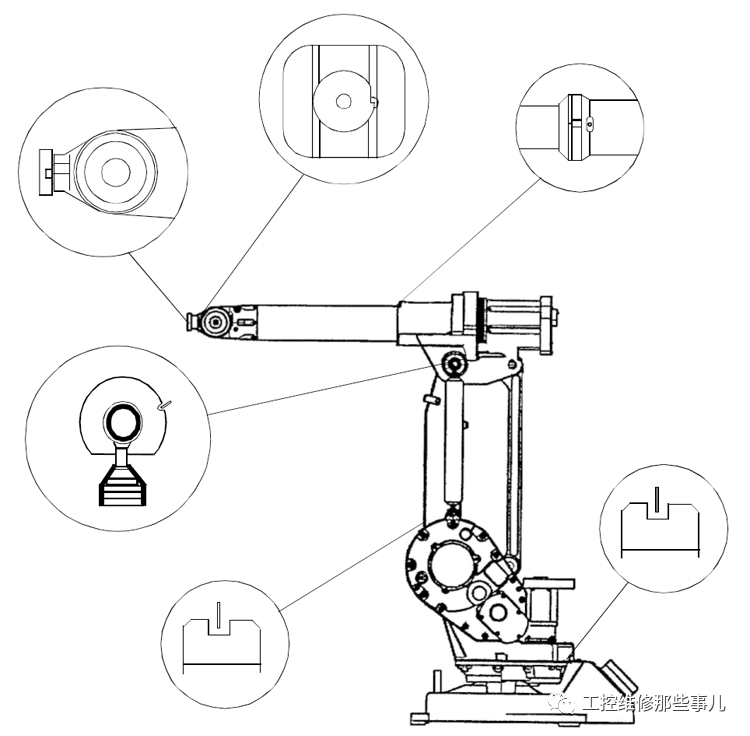 工控维修那些事儿