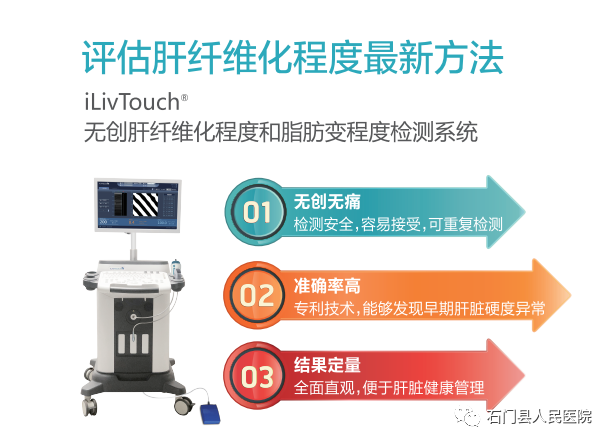 评估肝纤维化程度最新方法

iLivTouch®
无创肝纤维化程度和脂肪变程度检测系统

01 无创无痛
检测安全，容易接受，可重复检测

02 准确率高
专利技术，能够发现早期肝脏硬度异常

03 结果定量
全面直观，便于肝脏健康管理

石门县人民医院