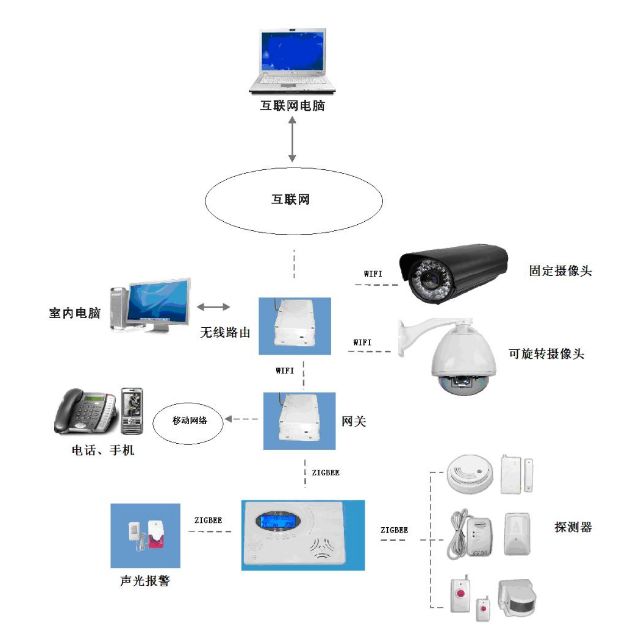 互联网电脑

互联网

WIFI

固定摄像头

室内电脑

无线路由

WIFI

可旋转摄像头

WIFI

移动网络

网关

电话、手机

ZIGBEE

ZIGBEE

ZIGBEE

探测器

声光报警